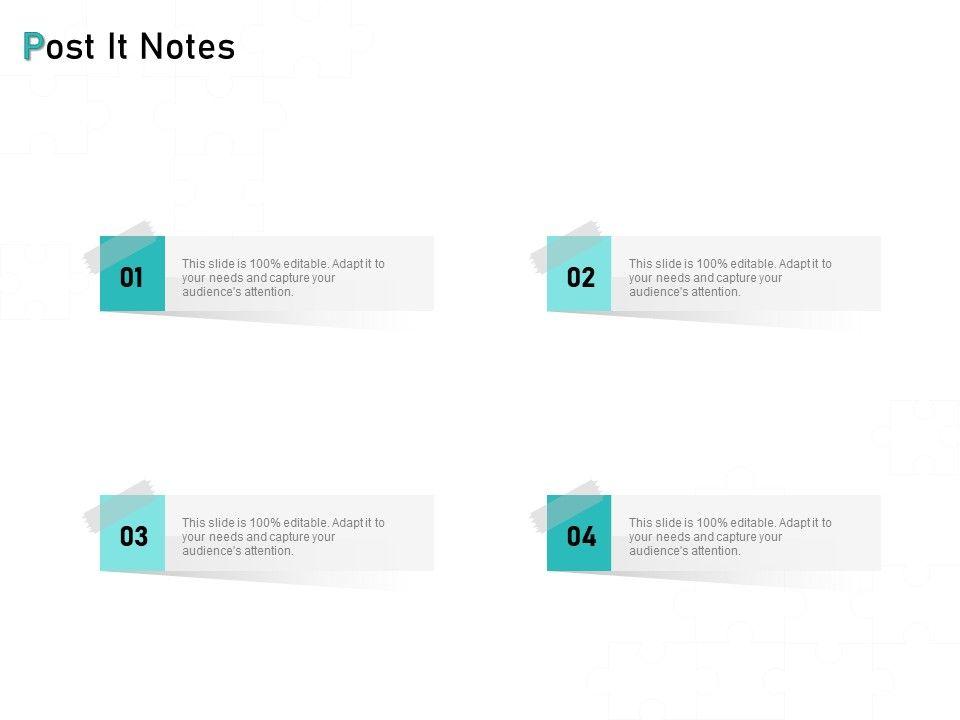 Post It Notes

01

This slide is 100% editable. Adapt it to your needs and capture your audience's attention.

02

This slide is 100% editable. Adapt it to your needs and capture your audience's attention.

03

This slide is 100% editable. Adapt it to your needs and capture your audience's attention.

04

This slide is 100% editable. Adapt it to your needs and capture your audience's attention.