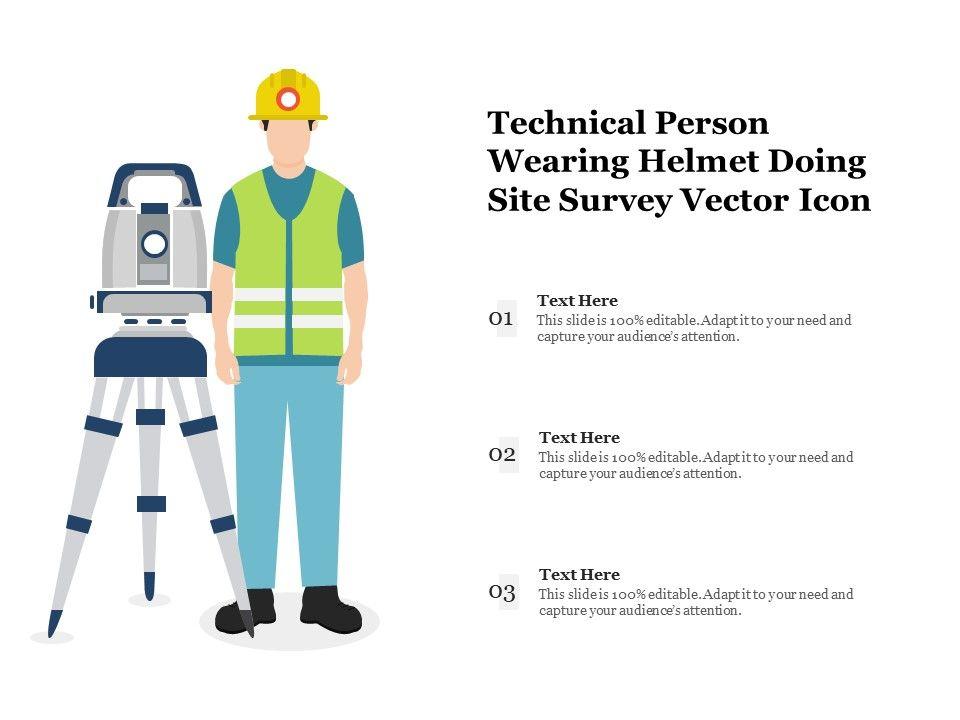 Technical Person Wearing Helmet Doing Site Survey Vector Icon

01
Text Here
This slide is 100% editable. Adapt it to your need and capture your audience's attention.

02
Text Here
This slide is 100% editable. Adapt it to your need and capture your audience's attention.

03
Text Here
This slide is 100% editable. Adapt it to your need and capture your audience's attention.