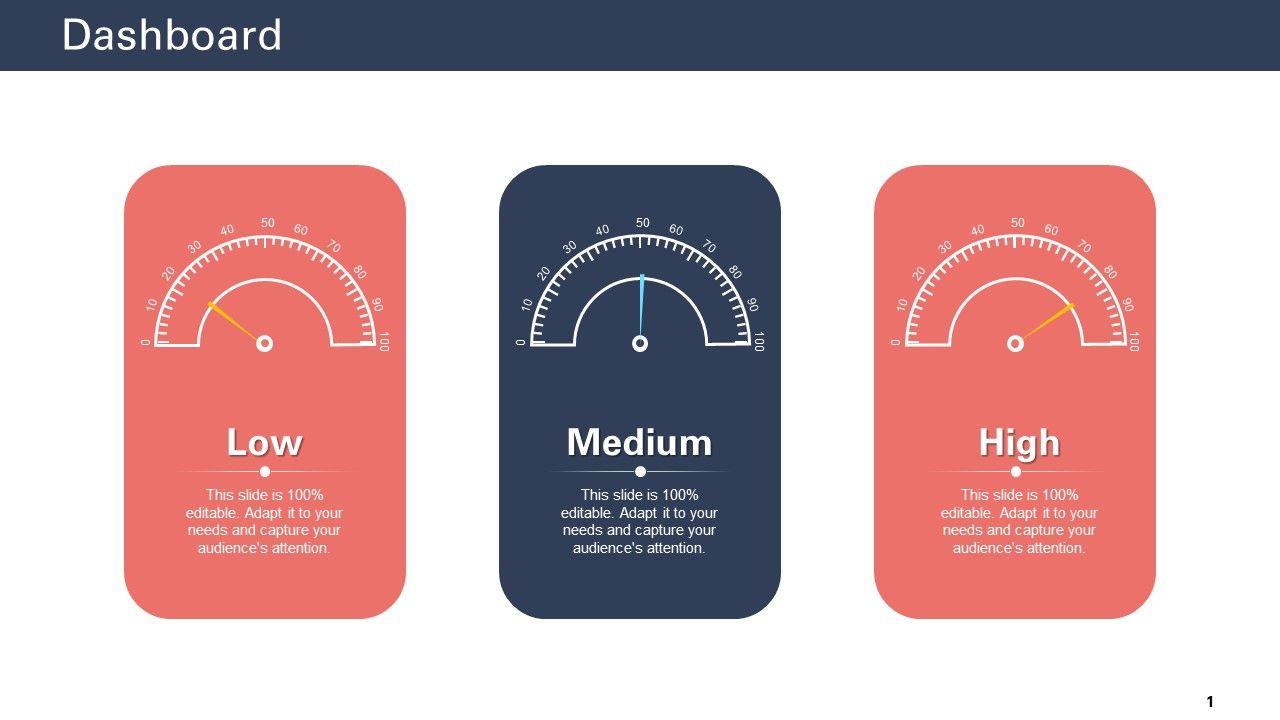 Dashboard

0 10 20 30 40 50 60 70 80 90 100

Low

This slide is 100% editable. Adapt it to your needs and capture your audience's attention.

0 10 20 30 40 50 60 70 80 90 100

Medium

This slide is 100% editable. Adapt it to your needs and capture your audience's attention.

0 10 20 30 40 50 60 70 80 90 100

High

This slide is 100% editable. Adapt it to your needs and capture your audience's attention.

1