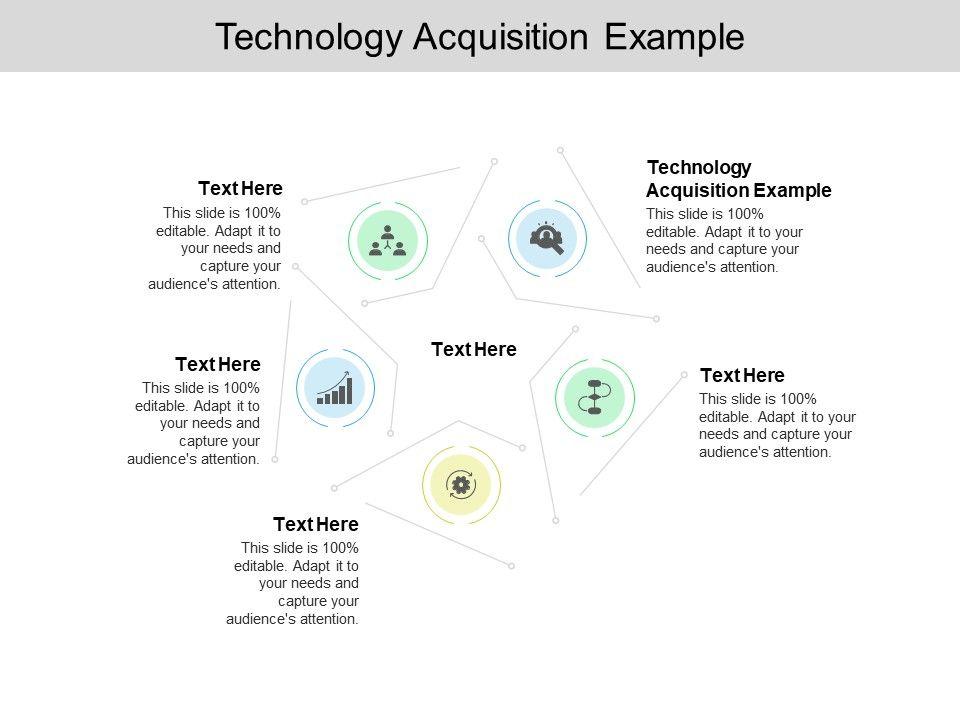 Technology Acquisition Example

Text Here
This slide is 100% editable. Adapt it to your needs and capture your audience's attention.

Technology Acquisition Example
This slide is 100% editable. Adapt it to your needs and capture your audience's attention.

Text Here
This slide is 100% editable. Adapt it to your needs and capture your audience's attention.

Text Here

Text Here
This slide is 100% editable. Adapt it to your needs and capture your audience's attention.

Text Here
This slide is 100% editable. Adapt it to your needs and capture your audience's attention.