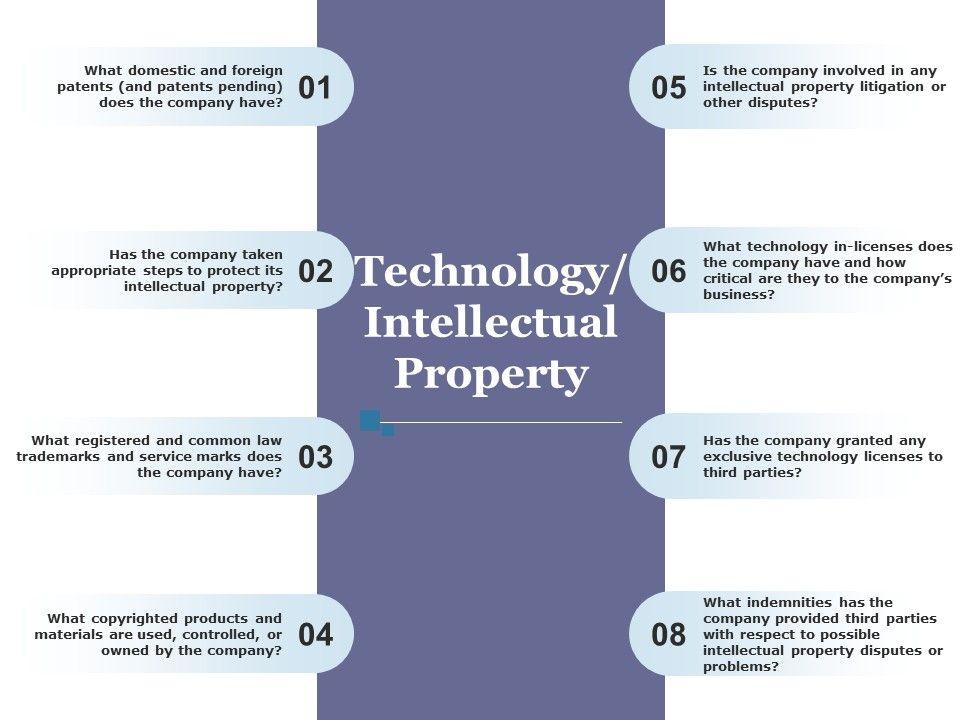 Technology/ Intellectual Property

What domestic and foreign patents (and patents pending) does the company have? 01

Has the company taken appropriate steps to protect its intellectual property? 02

What registered and common law trademarks and service marks does the company have? 03

What copyrighted products and materials are used, controlled, or owned by the company? 04

05 Is the company involved in any intellectual property litigation or other disputes?

06 What technology in-licenses does the company have and how critical are they to the company's business?

07 Has the company granted any exclusive technology licenses to third parties?

08 What indemnities has the company provided third parties with respect to possible intellectual property disputes or problems?