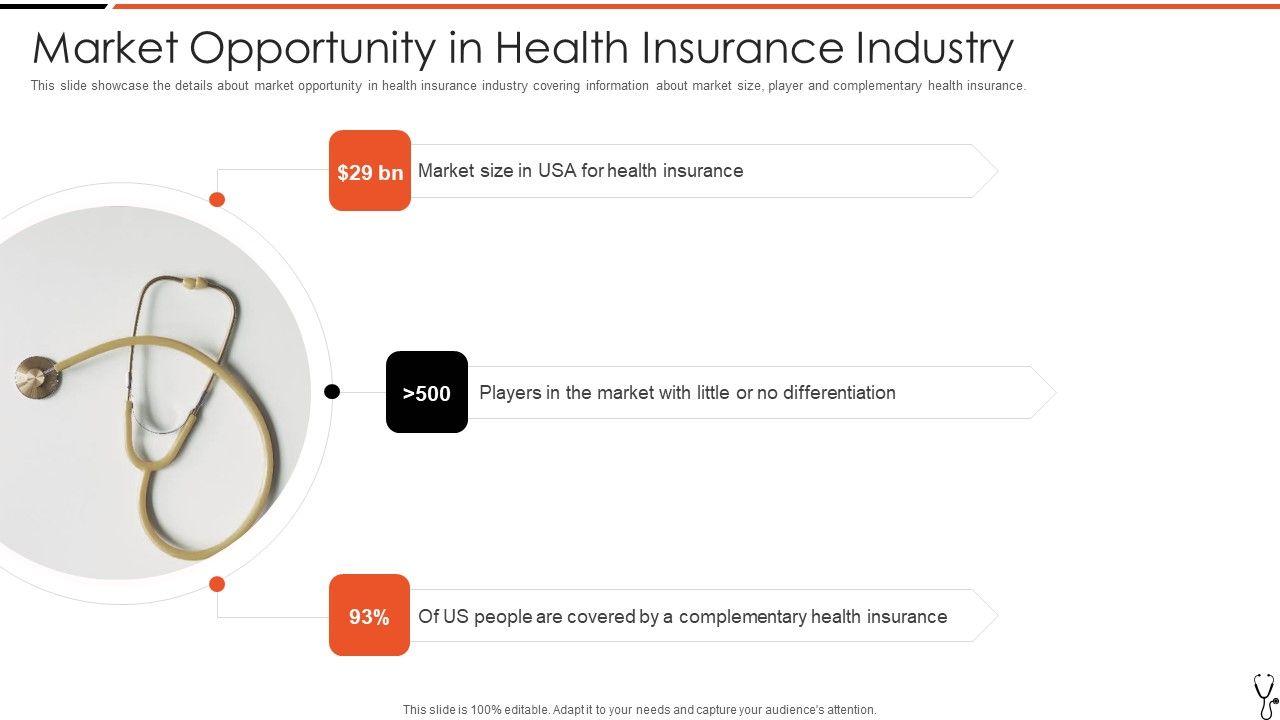 Market Opportunity in Health Insurance Industry

This slide showcase the details about market opportunity in health insurance industry covering information about market size, player and complementary health insurance.

$29 bn

Market size in USA for health insurance

>500

Players in the market with little or no differentiation

93%

Of US people are covered by a complementary health insurance

This slide is 100% editable. Adapt it to your needs and capture your audience's attention.