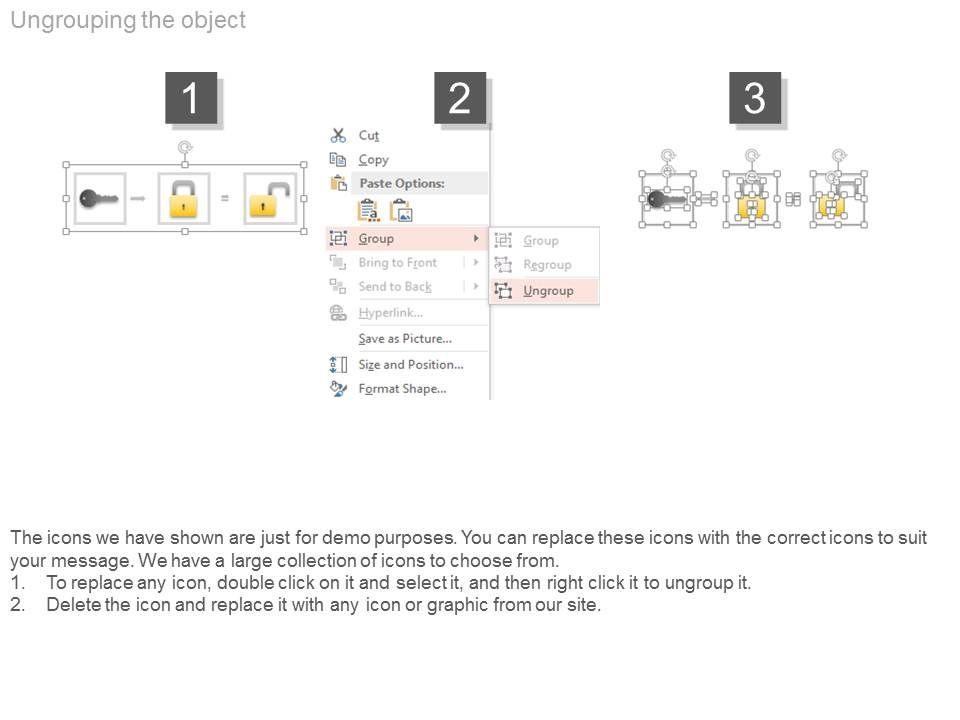 Ungrouping the object

1

2

3

Cut
Copy
Paste Options:
Group
Bring to Front
Send to Back
Hyperlink...
Save as Picture...
Size and Position...
Format Shape...

Group
Regroup
Ungroup

The icons we have shown are just for demo purposes. You can replace these icons with the correct icons to suit your message. We have a large collection of icons to choose from.
1. To replace any icon, double click on it and select it, and then right click it to ungroup it.
2. Delete the icon and replace it with any icon or graphic from our site.