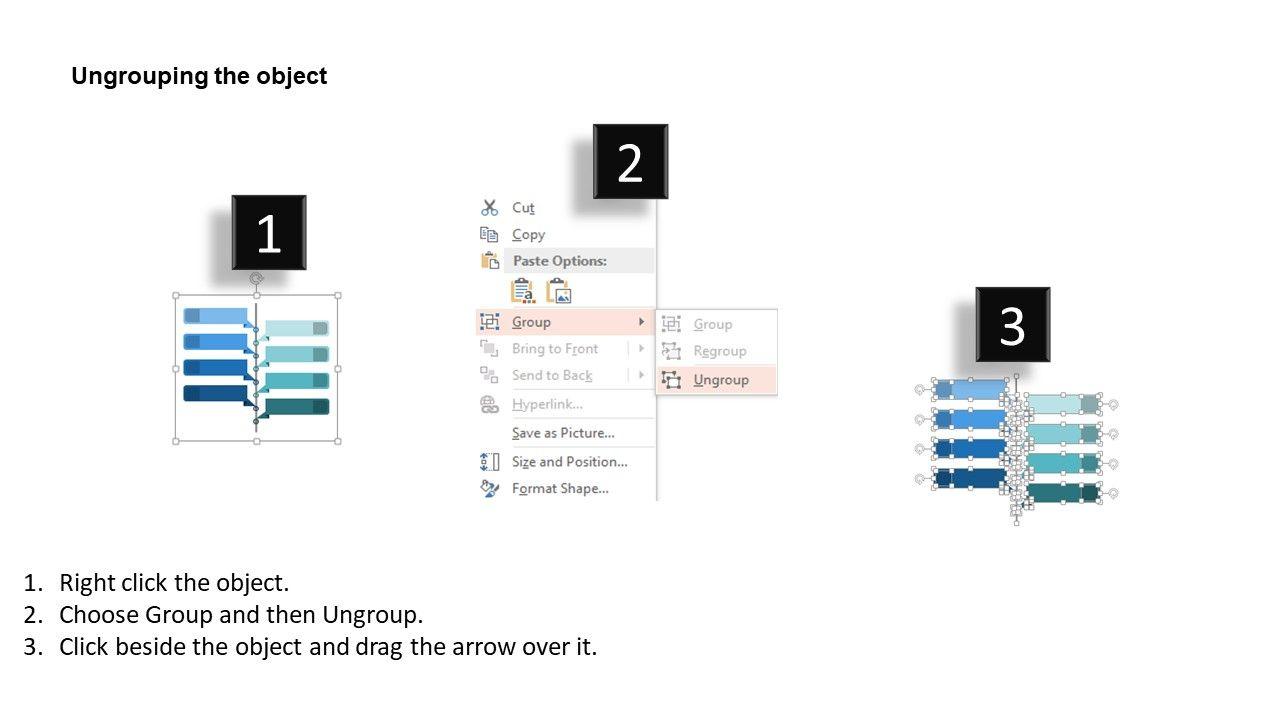 Ungrouping the object

1

2

Cut
Copy
Paste Options:
Group
Bring to Front
Send to Back
Hyperlink...
Save as Picture...
Size and Position...
Format Shape...

Group
Regroup
Ungroup

3

1. Right click the object.
2. Choose Group and then Ungroup.
3. Click beside the object and drag the arrow over it.