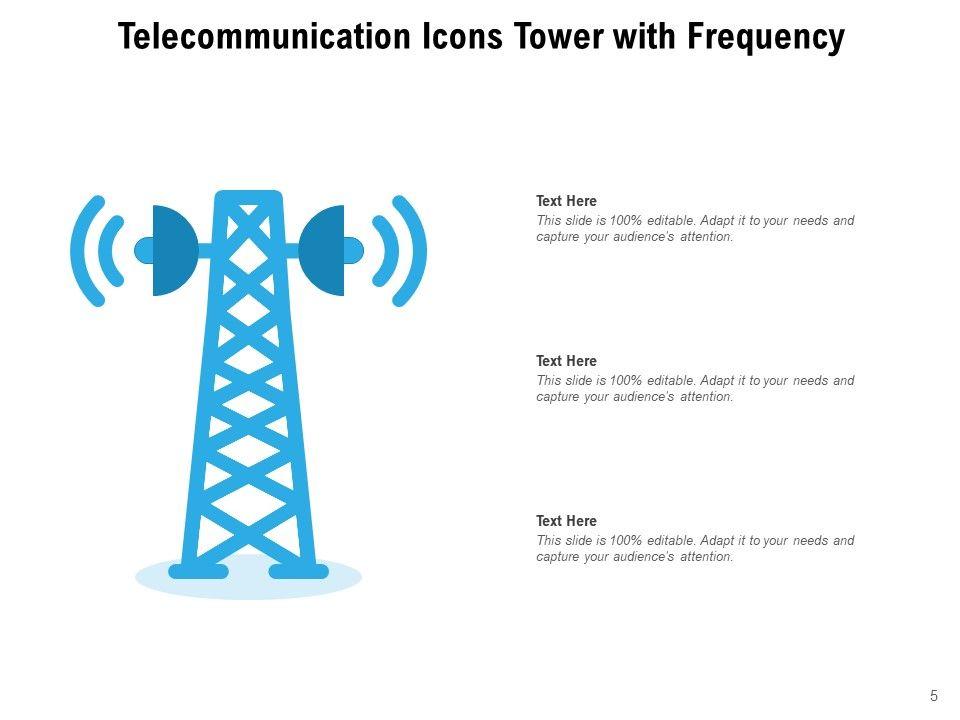 Telecommunication Icons Tower with Frequency

Text Here

This slide is 100% editable. Adapt it to your needs and capture your audience's attention.

Text Here

This slide is 100% editable. Adapt it to your needs and capture your audience's attention.

Text Here

This slide is 100% editable. Adapt it to your needs and capture your audience's attention.

5