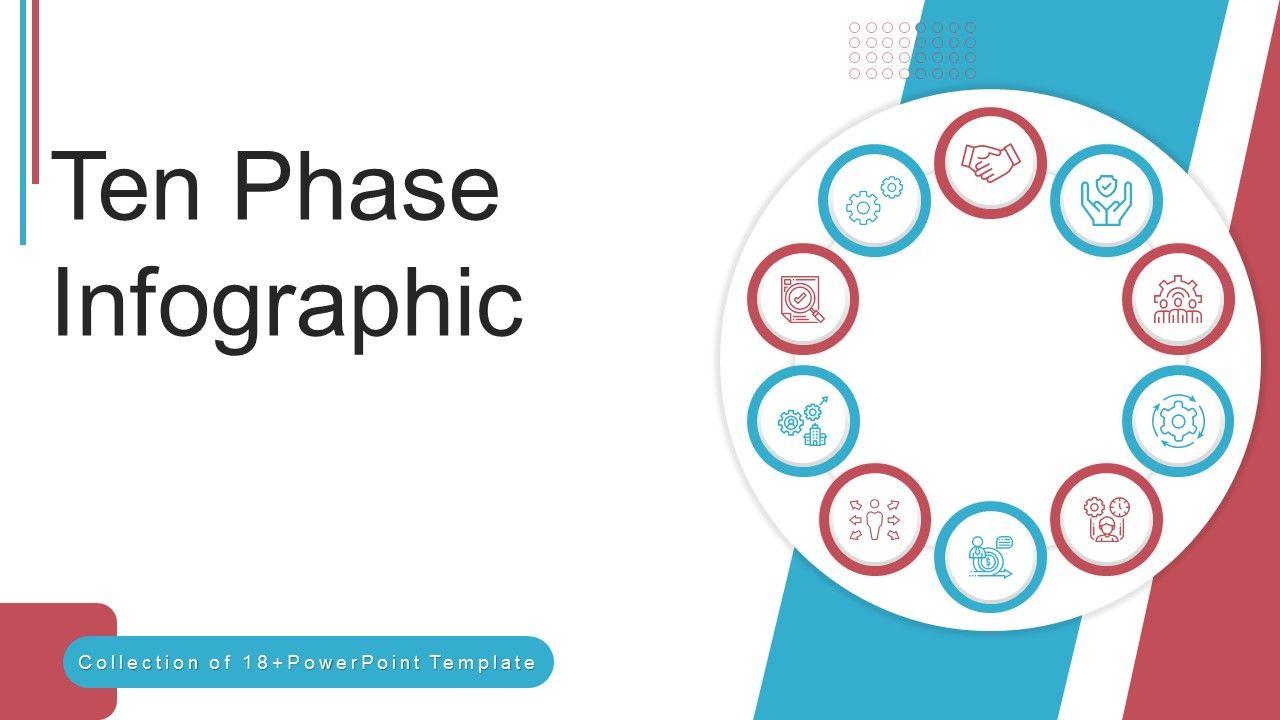 Ten Phase Infographic

Collection of 18+PowerPoint Template