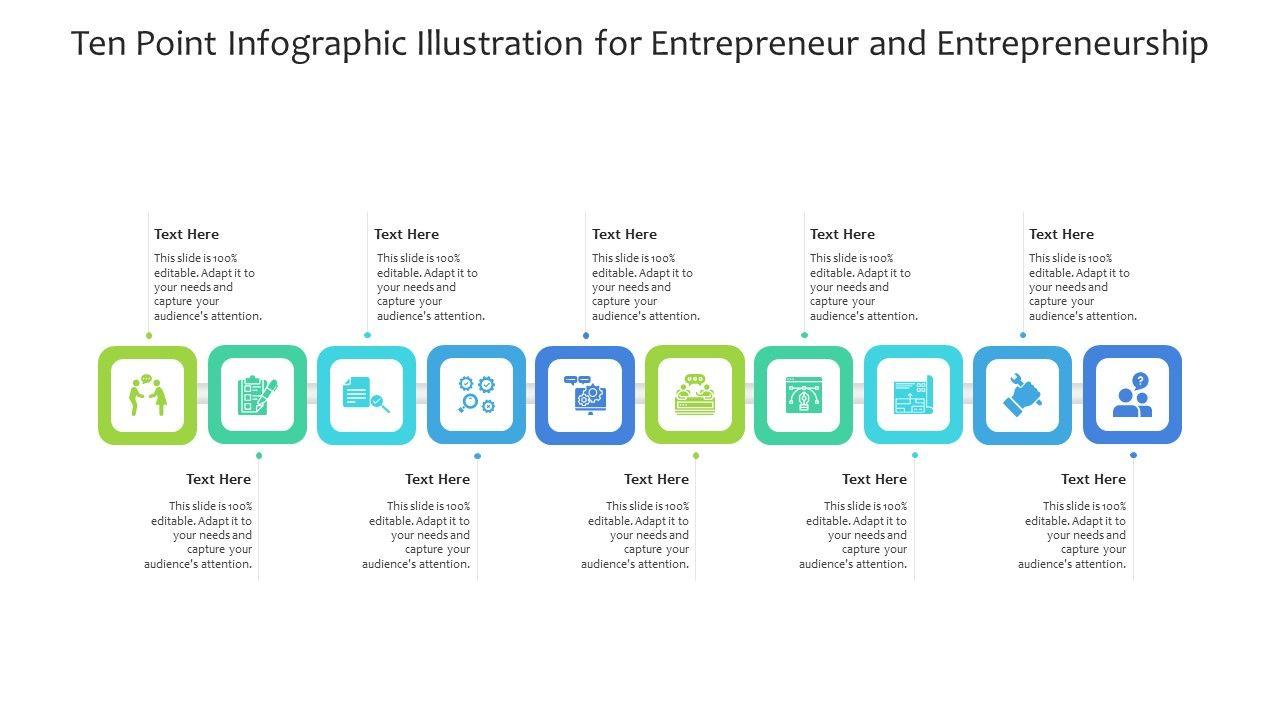 Ten Point Infographic Illustration for Entrepreneur and Entrepreneurship

Text Here
This slide is 100% editable. Adapt it to your needs and capture your audience's attention.

Text Here
This slide is 100% editable. Adapt it to your needs and capture your audience's attention.

Text Here
This slide is 100% editable. Adapt it to your needs and capture your audience's attention.

Text Here
This slide is 100% editable. Adapt it to your needs and capture your audience's attention.

Text Here
This slide is 100% editable. Adapt it to your needs and capture your audience's attention.

Text Here
This slide is 100% editable. Adapt it to your needs and capture your audience's attention.

Text Here
This slide is 100% editable. Adapt it to your needs and capture your audience's attention.

Text Here
This slide is 100% editable. Adapt it to your needs and capture your audience's attention.

Text Here
This slide is 100% editable. Adapt it to your needs and capture your audience's attention.

Text Here
This slide is 100% editable. Adapt it to your needs and capture your audience's attention.