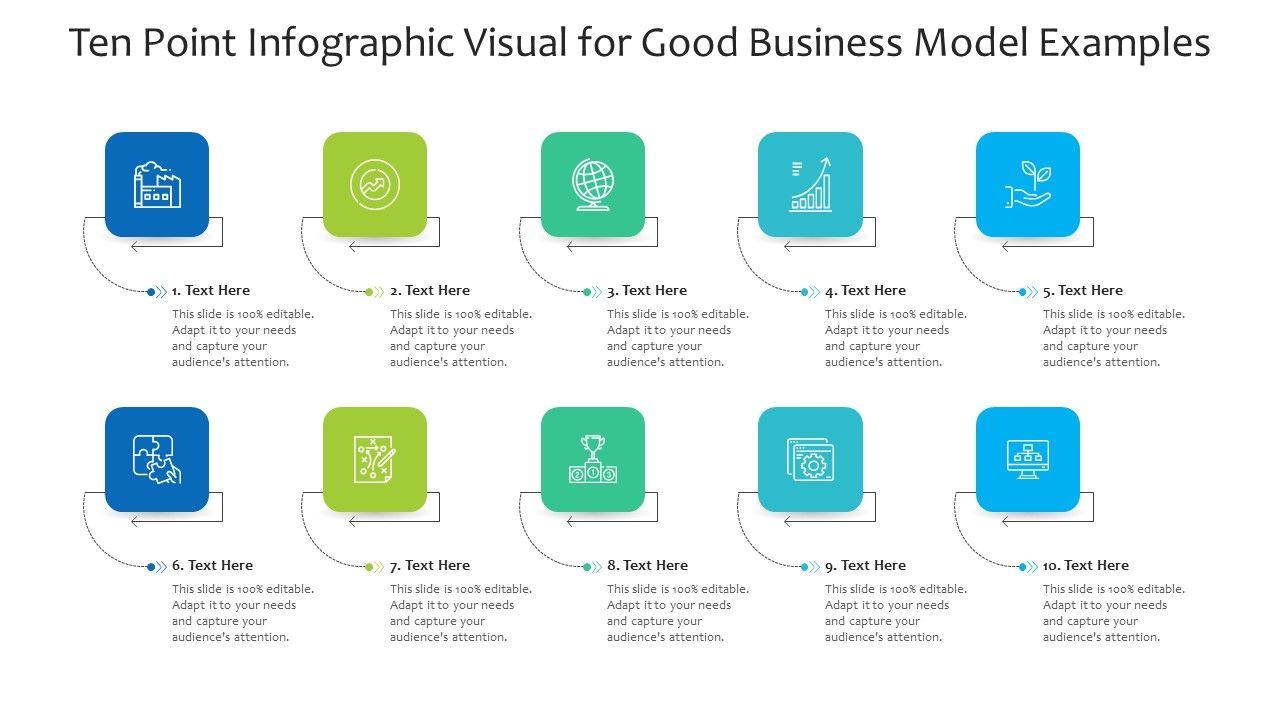 Ten Point Infographic Visual for Good Business Model Examples

1. Text Here
This slide is 100% editable. Adapt it to your needs and capture your audience's attention.

2. Text Here
This slide is 100% editable. Adapt it to your needs and capture your audience's attention.

3. Text Here
This slide is 100% editable. Adapt it to your needs and capture your audience's attention.

4. Text Here
This slide is 100% editable. Adapt it to your needs and capture your audience's attention.

5. Text Here
This slide is 100% editable. Adapt it to your needs and capture your audience's attention.

6. Text Here
This slide is 100% editable. Adapt it to your needs and capture your audience's attention.

7. Text Here
This slide is 100% editable. Adapt it to your needs and capture your audience's attention.

8. Text Here
This slide is 100% editable. Adapt it to your needs and capture your audience's attention.

9. Text Here
This slide is 100% editable. Adapt it to your needs and capture your audience's attention.

10. Text Here
This slide is 100% editable. Adapt it to your needs and capture your audience's attention.