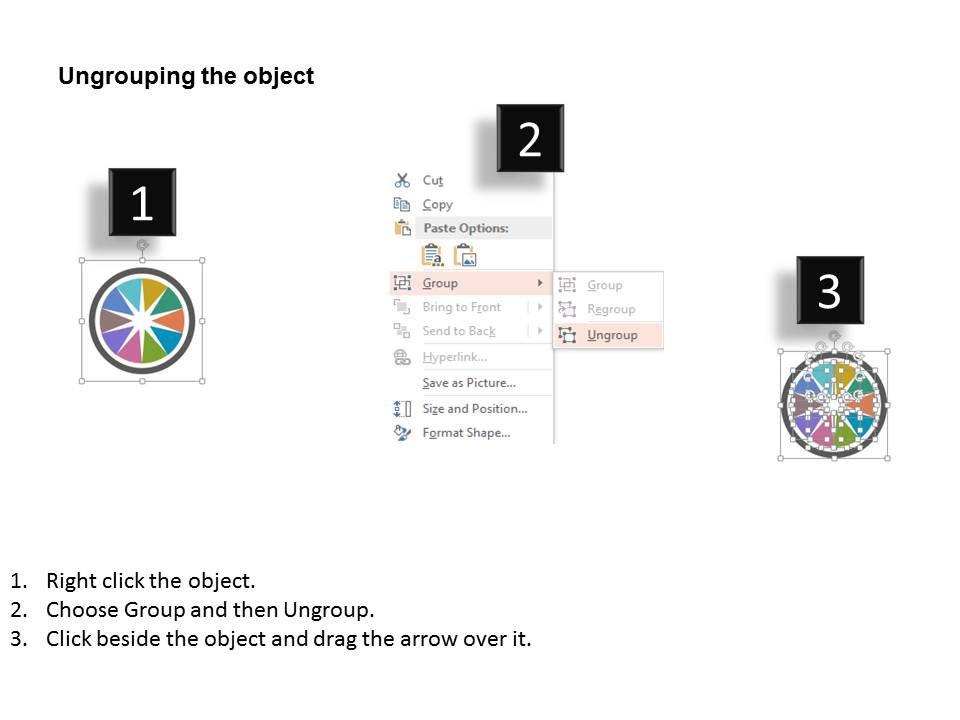 Ungrouping the object

1

2

Cut
Copy
Paste Options:
Group
Bring to Front
Send to Back
Hyperlink...
Save as Picture...
Size and Position...
Format Shape...

Group
Regroup
Ungroup

3

1. Right click the object.
2. Choose Group and then Ungroup.
3. Click beside the object and drag the arrow over it.