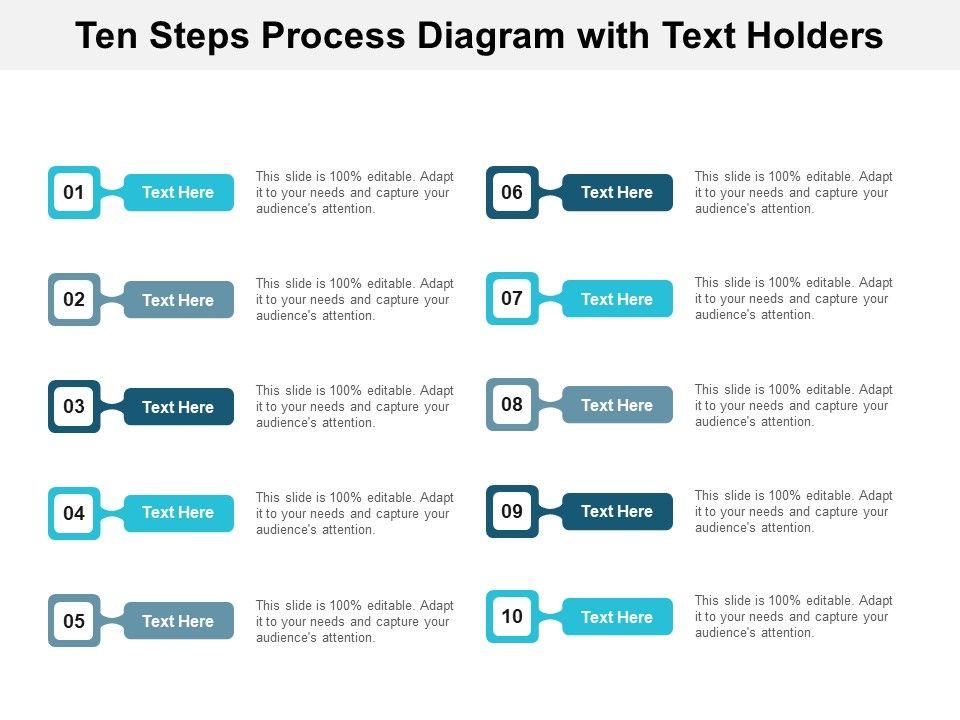 Ten Steps Process Diagram with Text Holders

01

Text Here

This slide is 100% editable. Adapt it to your needs and capture your audience's attention.

02

Text Here

This slide is 100% editable. Adapt it to your needs and capture your audience's attention.

03

Text Here

This slide is 100% editable. Adapt it to your needs and capture your audience's attention.

04

Text Here

This slide is 100% editable. Adapt it to your needs and capture your audience's attention.

05

Text Here

This slide is 100% editable. Adapt it to your needs and capture your audience's attention.

06

Text Here

This slide is 100% editable. Adapt it to your needs and capture your audience's attention.

07

Text Here

This slide is 100% editable. Adapt it to your needs and capture your audience's attention.

08

Text Here

This slide is 100% editable. Adapt it to your needs and capture your audience's attention.

09

Text Here

This slide is 100% editable. Adapt it to your needs and capture your audience's attention.

10

Text Here

This slide is 100% editable. Adapt it to your needs and capture your audience's attention.