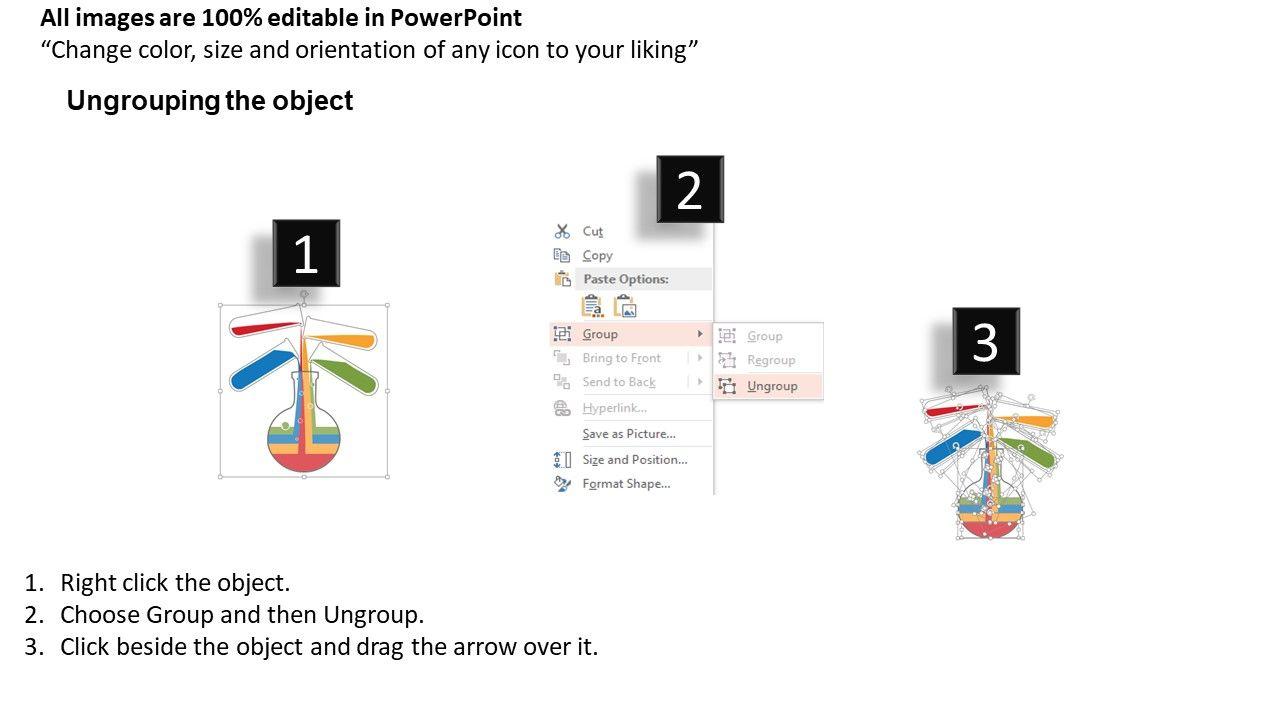 All images are 100% editable in PowerPoint
“Change color, size and orientation of any icon to your liking”

Ungrouping the object

1

2

Cut
Copy
Paste Options:
Group
Bring to Front
Send to Back
Hyperlink...
Save as Picture...
Size and Position...
Format Shape...

Group
Regroup
Ungroup

3

1. Right click the object.
2. Choose Group and then Ungroup.
3. Click beside the object and drag the arrow over it.