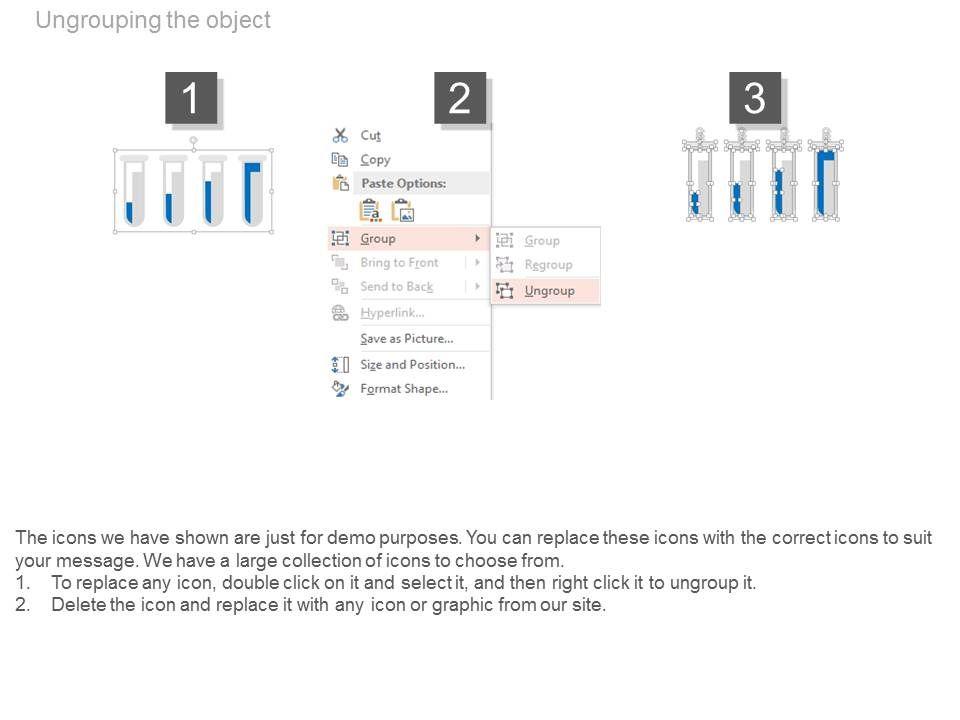 Ungrouping the object

1

2

Cut
Copy
Paste Options:
Group
Bring to Front
Send to Back
Hyperlink...
Save as Picture...
Size and Position...
Format Shape...

Group
Regroup
Ungroup

3

The icons we have shown are just for demo purposes. You can replace these icons with the correct icons to suit your message. We have a large collection of icons to choose from.
1. To replace any icon, double click on it and select it, and then right click it to ungroup it.
2. Delete the icon and replace it with any icon or graphic from our site.