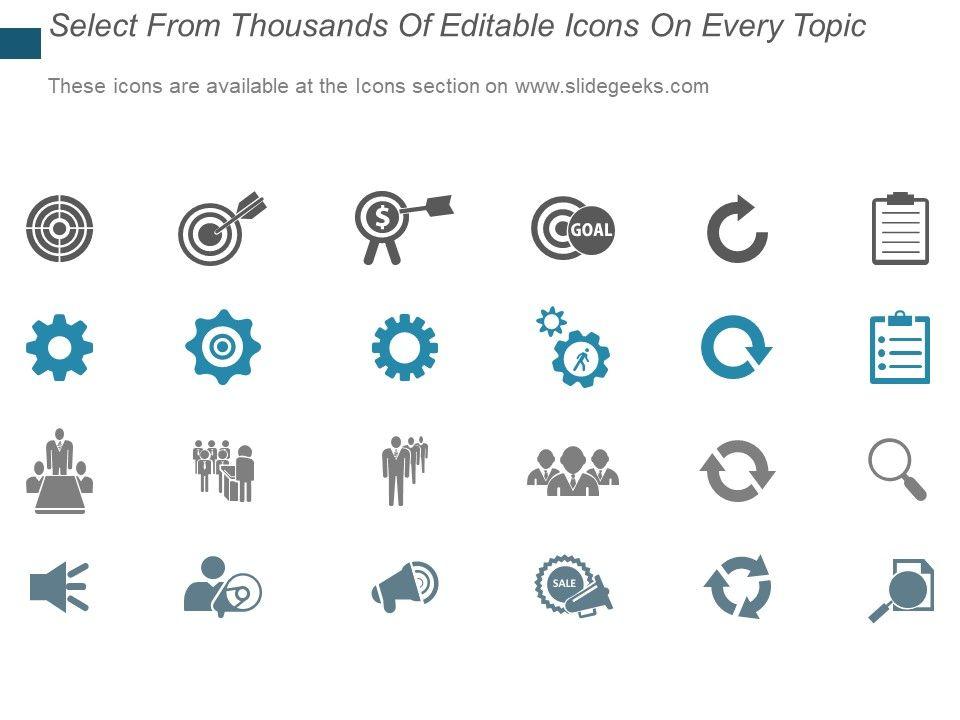 Select From Thousands Of Editable Icons On Every Topic

These icons are available at the Icons section on www.slidegeeks.com

$

GOAL

SALE