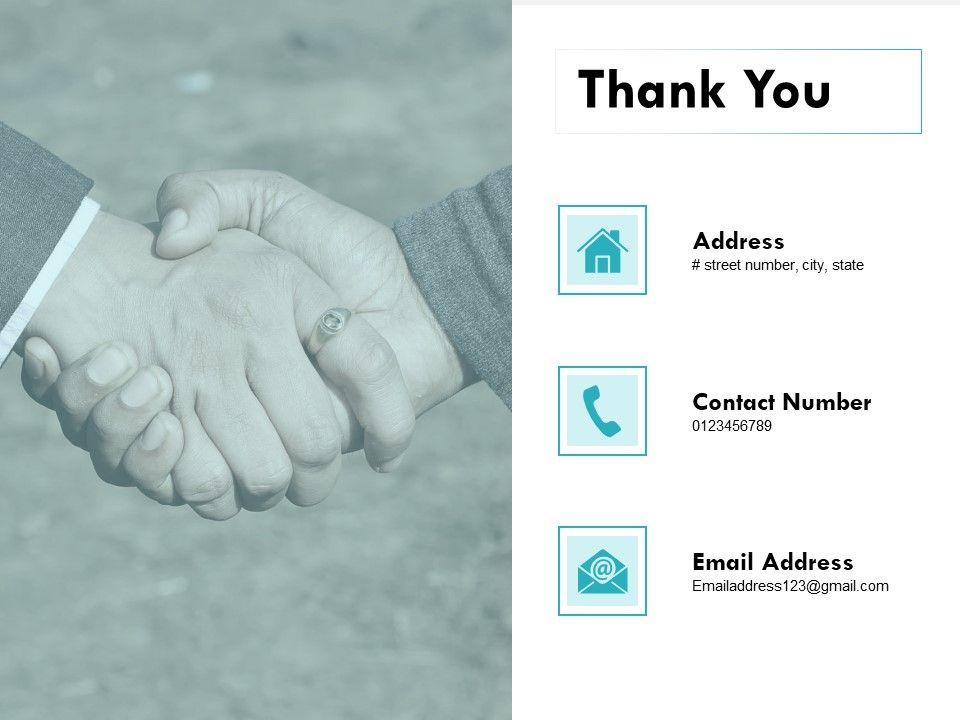 Thank You

Address
# street number, city, state

Contact Number
0123456789

Email Address
Emailaddress123@gmail.com