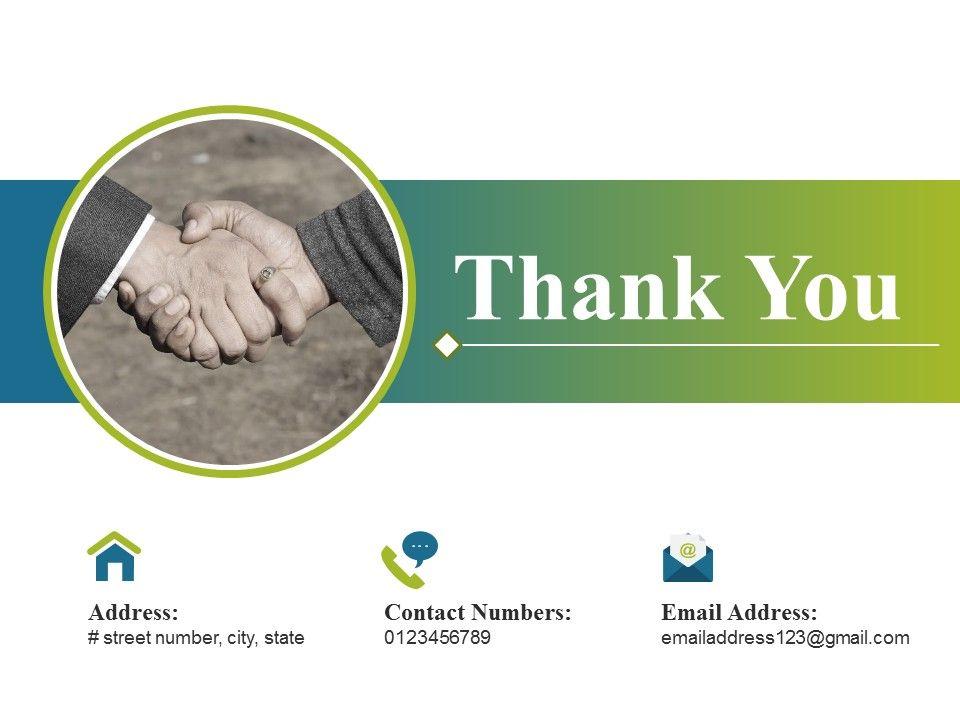 Thank You

Address:
# street number, city, state

Contact Numbers:
0123456789

Email Address:
emailaddress123@gmail.com