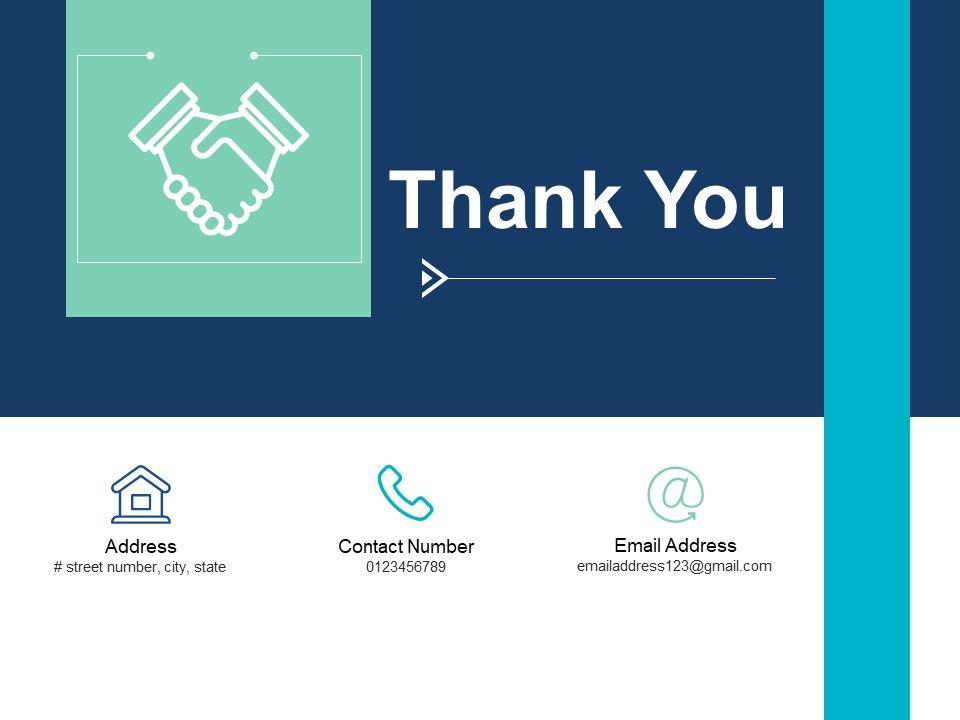 Thank You

Address
# street number, city, state

Contact Number
0123456789

Email Address
emailaddress123@gmail.com