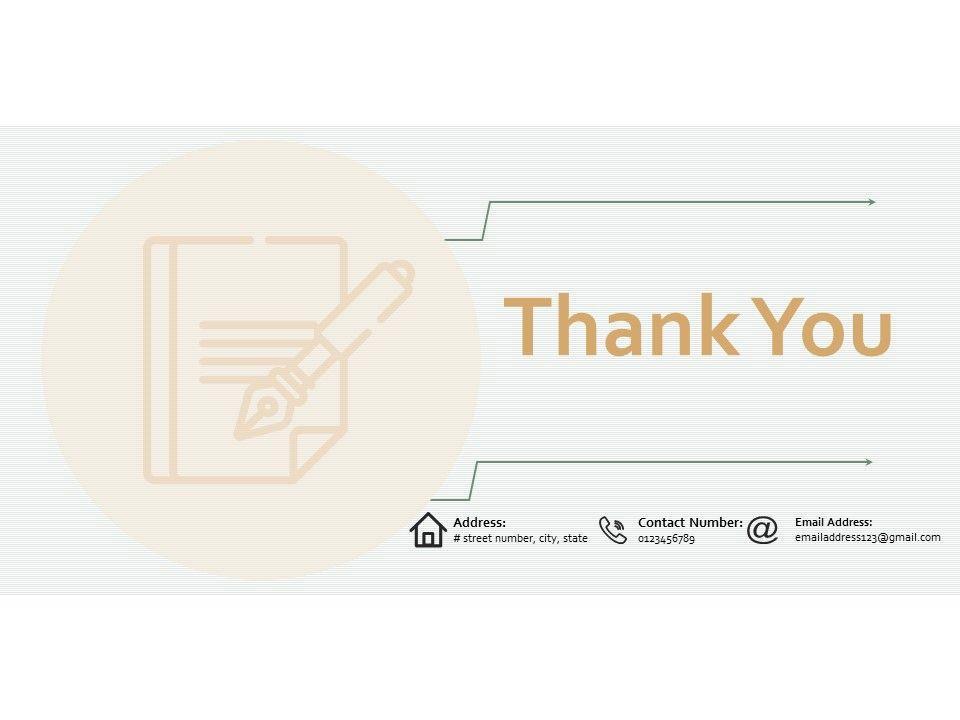 Thank You

Address:
# street number, city, state

Contact Number:
0123456789

Email Address:
emailaddress123@gmail.com