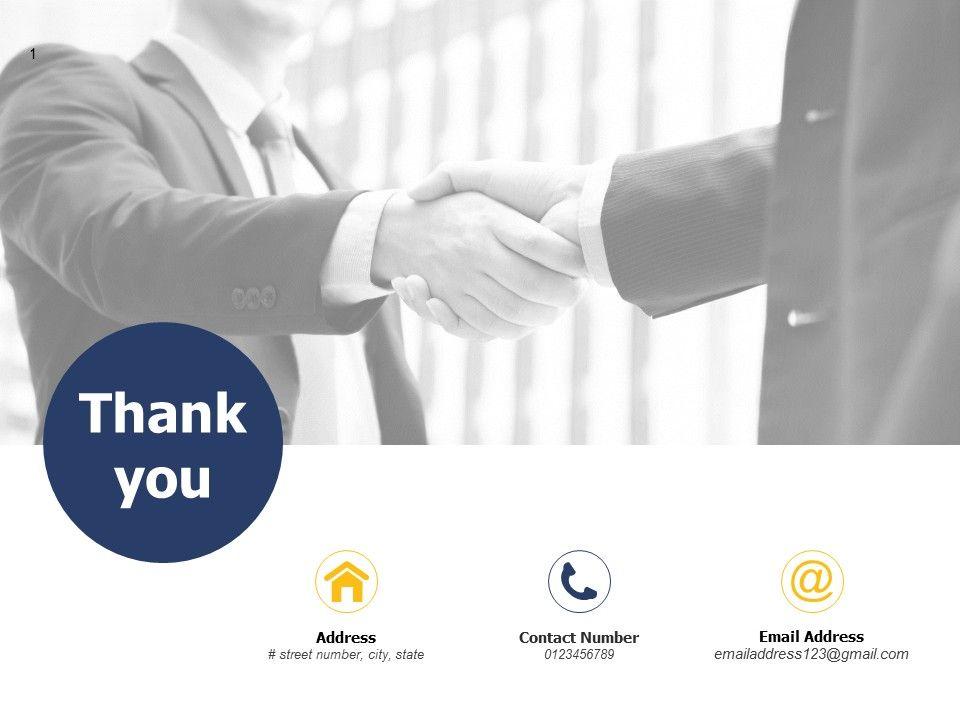 1

Thank you

Address
# street number, city, state

Contact Number
0123456789

Email Address
emailaddress123@gmail.com