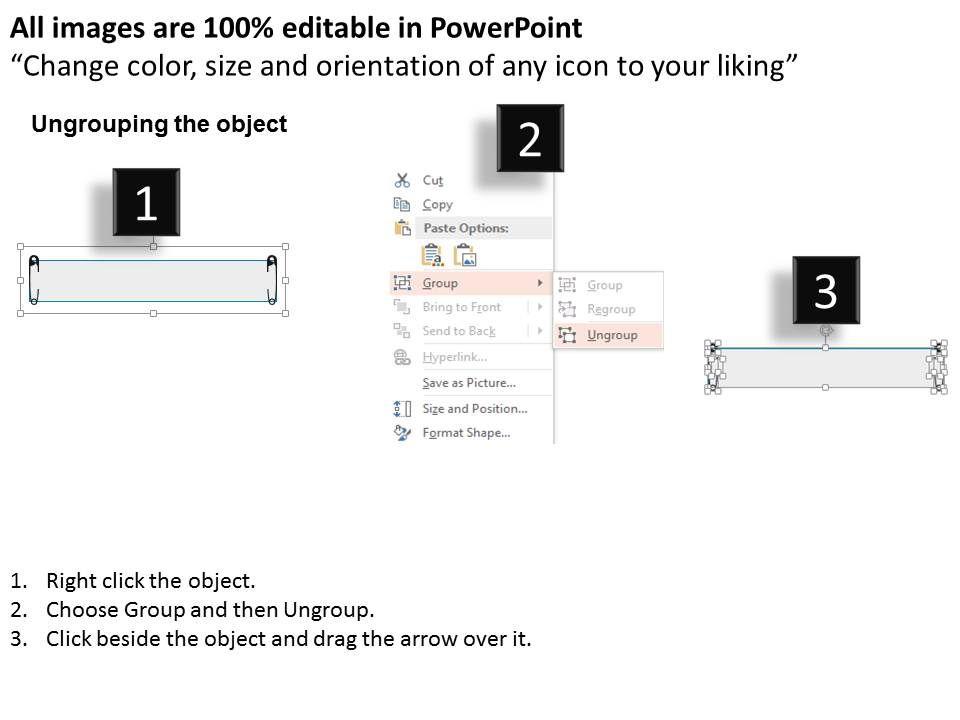 All images are 100% editable in PowerPoint
“Change color, size and orientation of any icon to your liking”

Ungrouping the object

1

2

Cut
Copy
Paste Options:
Group
Bring to Front
Send to Back
Hyperlink...
Save as Picture...
Size and Position...
Format Shape...

Group
Regroup
Ungroup

3

1. Right click the object.
2. Choose Group and then Ungroup.
3. Click beside the object and drag the arrow over it.