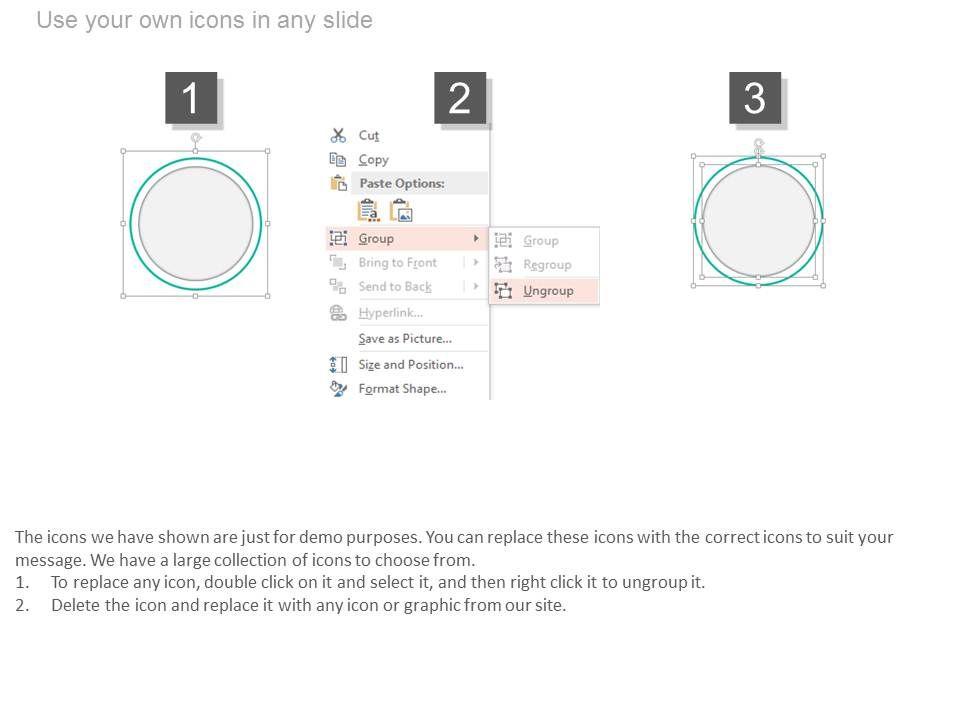 Use your own icons in any slide

1

2

Cut
Copy
Paste Options:
Group
Bring to Front
Send to Back
Hyperlink...
Save as Picture...
Size and Position...
Format Shape...

Group
Regroup
Ungroup

3

The icons we have shown are just for demo purposes. You can replace these icons with the correct icons to suit your message. We have a large collection of icons to choose from.
1. To replace any icon, double click on it and select it, and then right click it to ungroup it.
2. Delete the icon and replace it with any icon or graphic from our site.