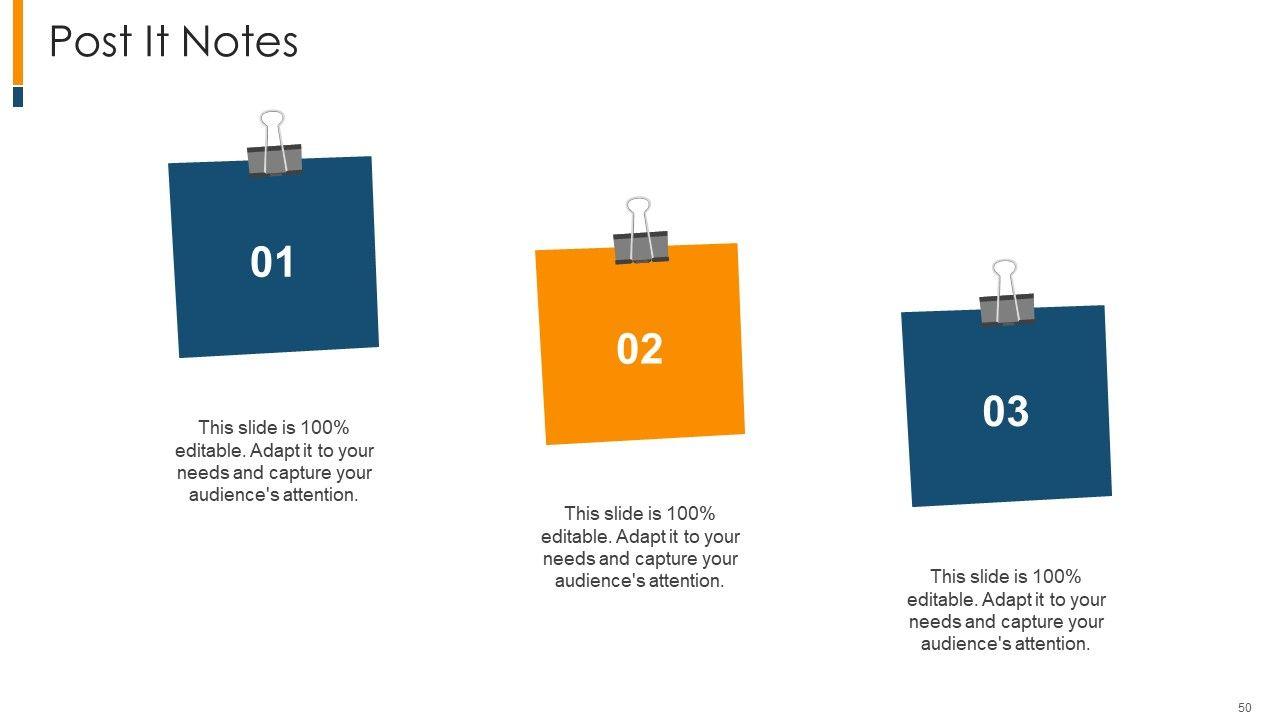 Post It Notes

01

This slide is 100% editable. Adapt it to your needs and capture your audience's attention.

02

This slide is 100% editable. Adapt it to your needs and capture your audience's attention.

03

This slide is 100% editable. Adapt it to your needs and capture your audience's attention.

50