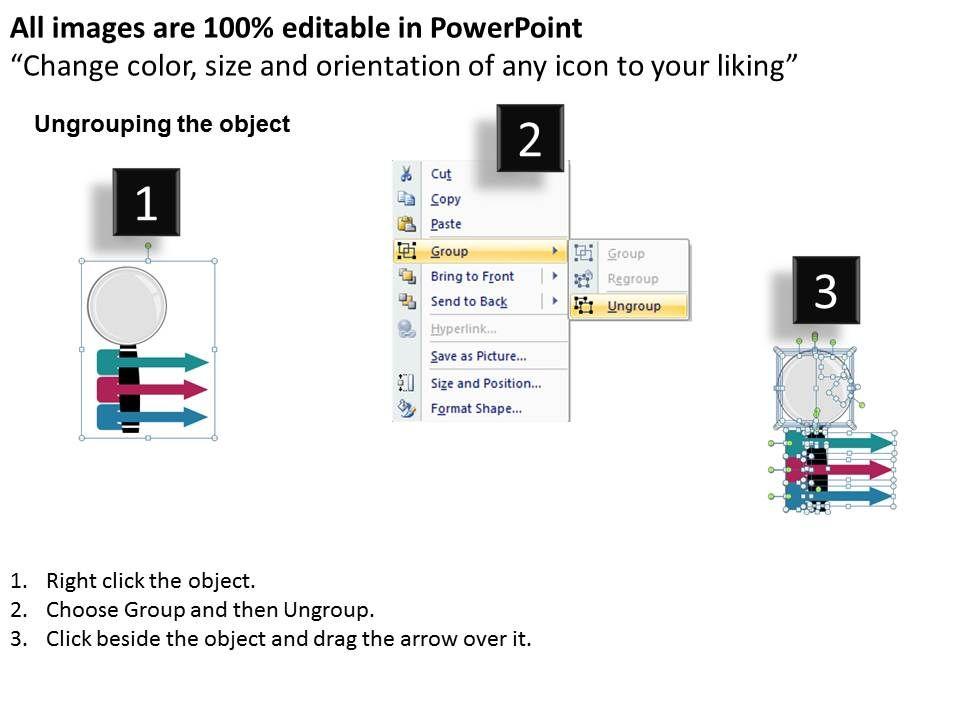 All images are 100% editable in PowerPoint
“Change color, size and orientation of any icon to your liking”

Ungrouping the object

1

2

Cut
Copy
Paste
Group
Bring to Front
Send to Back
Hyperlink...
Save as Picture...
Size and Position...
Format Shape...

Group
Regroup
Ungroup

3

1. Right click the object.
2. Choose Group and then Ungroup.
3. Click beside the object and drag the arrow over it.