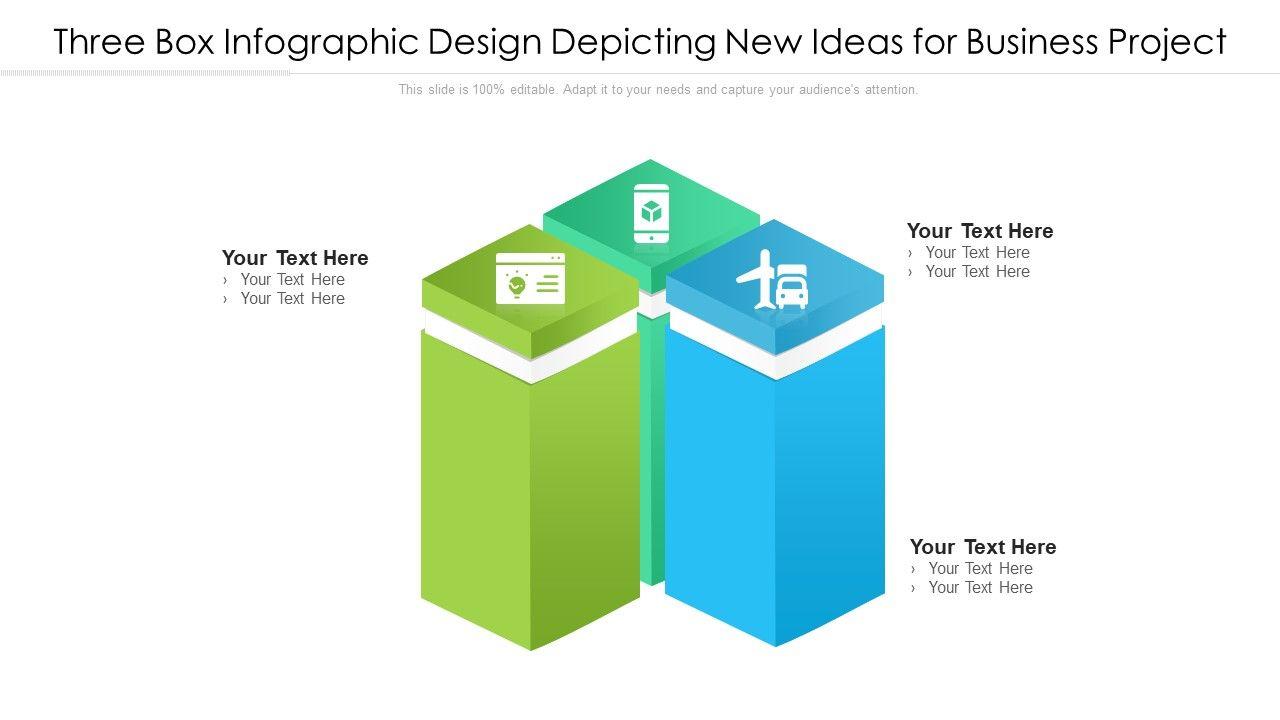 Three Box Infographic Design Depicting New Ideas for Business Project

This slide is 100% editable. Adapt it to your needs and capture your audience's attention.

Your Text Here
› Your Text Here
› Your Text Here

Your Text Here
› Your Text Here
› Your Text Here

Your Text Here
› Your Text Here
› Your Text Here