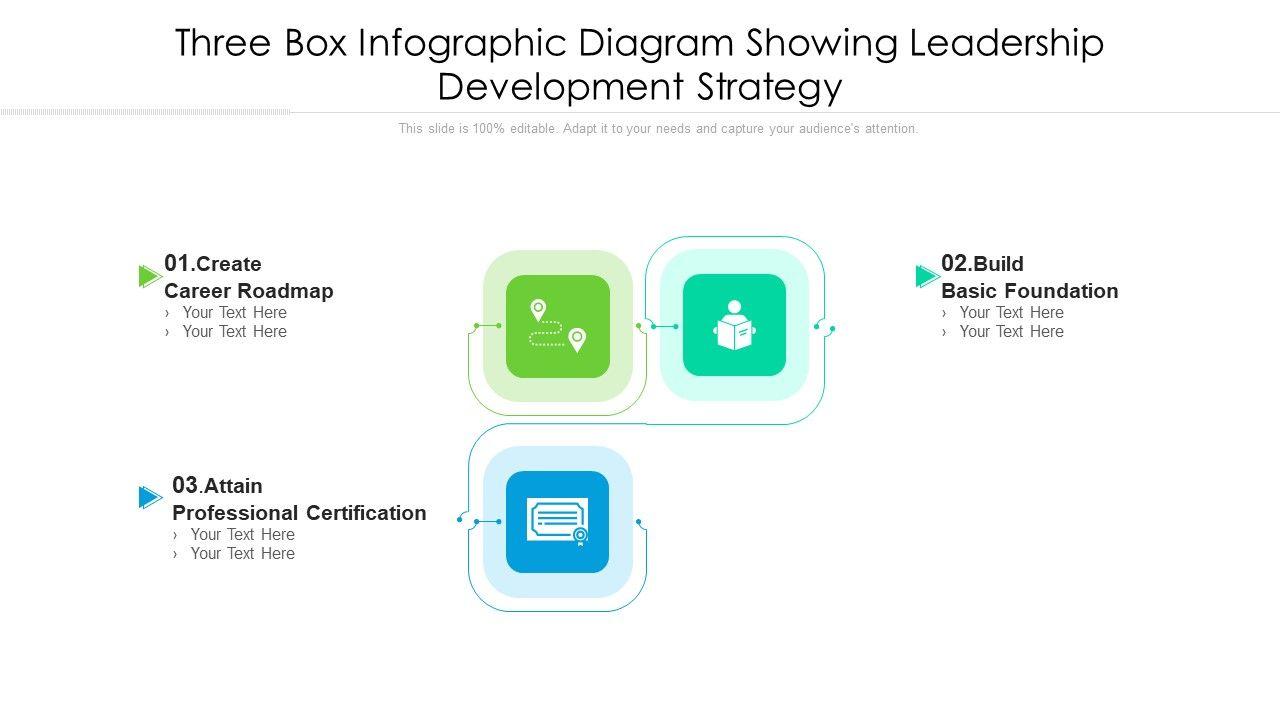 Three Box Infographic Diagram Showing Leadership Development Strategy

This slide is 100% editable. Adapt it to your needs and capture your audience's attention.

01.Create Career Roadmap
› Your Text Here
› Your Text Here

02.Build Basic Foundation
› Your Text Here
› Your Text Here

03.Attain Professional Certification
› Your Text Here
› Your Text Here