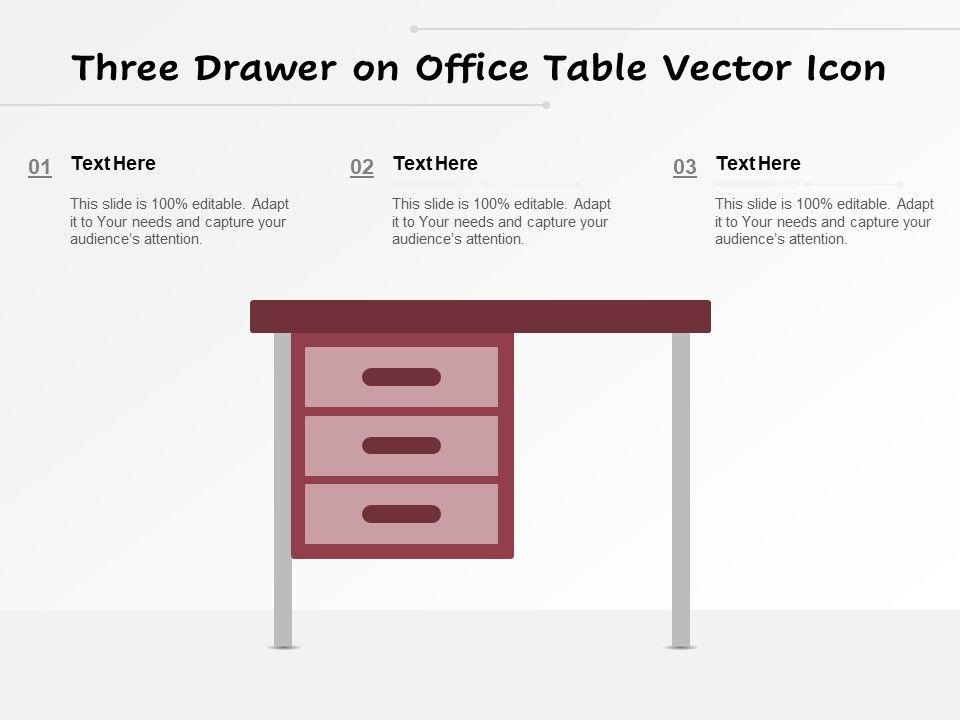 Three Drawer on Office Table Vector Icon

01
Text Here
This slide is 100% editable. Adapt it to Your needs and capture your audience's attention.

02
Text Here
This slide is 100% editable. Adapt it to Your needs and capture your audience's attention.

03
Text Here
This slide is 100% editable. Adapt it to Your needs and capture your audience's attention.