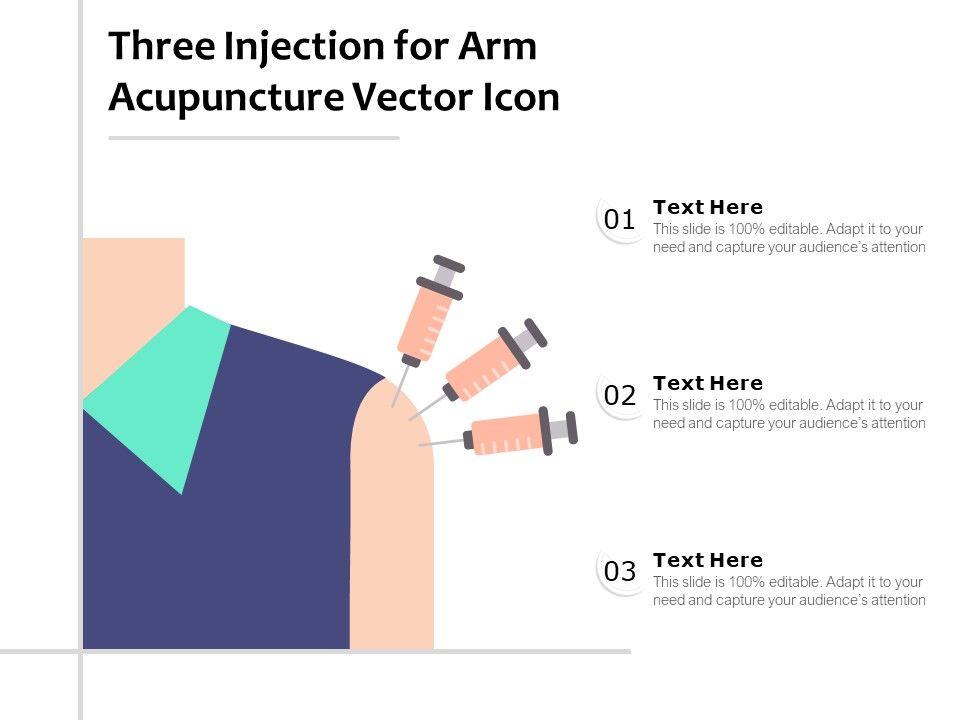 Three Injection for Arm Acupuncture Vector Icon

01 Text Here
This slide is 100% editable. Adapt it to your need and capture your audience's attention

02 Text Here
This slide is 100% editable. Adapt it to your need and capture your audience's attention

03 Text Here
This slide is 100% editable. Adapt it to your need and capture your audience's attention