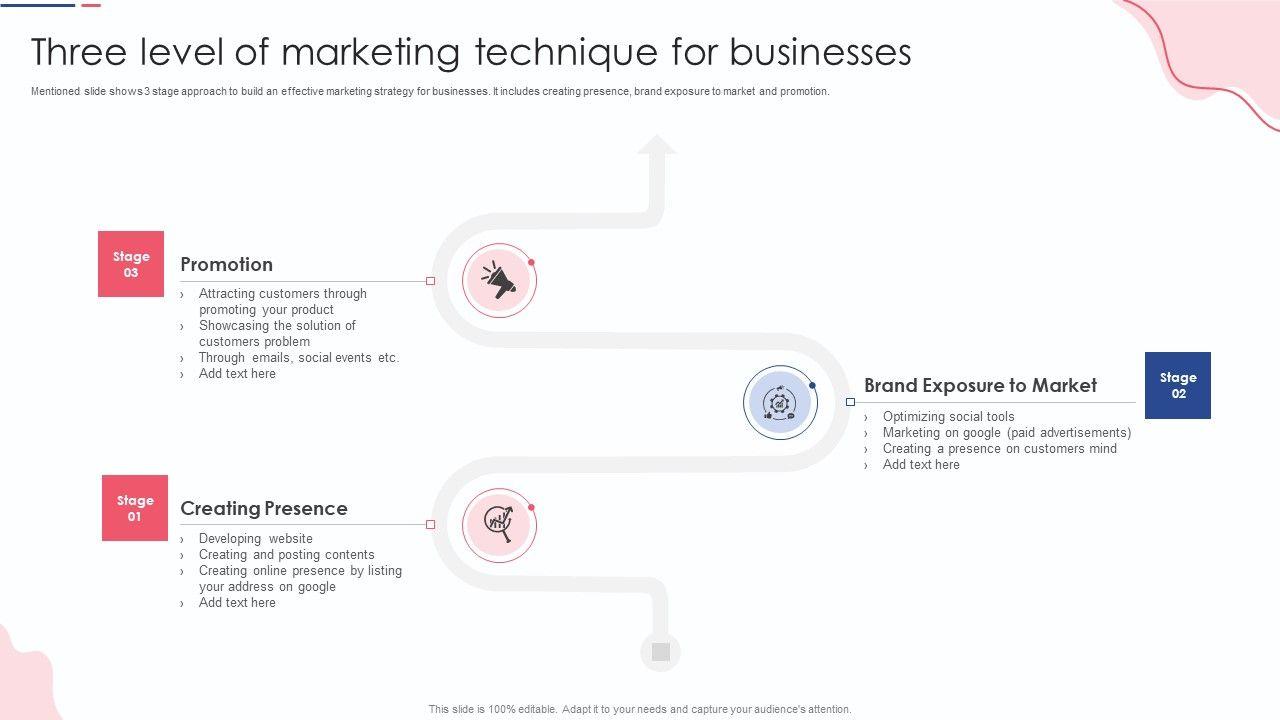 Three level of marketing technique for businesses

Mentioned slide shows 3 stage approach to build an effective marketing strategy for businesses. It includes creating presence, brand exposure to market and promotion.

Stage 03

Promotion

› Attracting customers through promoting your product
› Showcasing the solution of customers problem
› Through emails, social events etc.
› Add text here

Brand Exposure to Market

Stage 02

› Optimizing social tools
› Marketing on google (paid advertisements)
› Creating a presence on customers mind
› Add text here

Stage 01

Creating Presence

› Developing website
› Creating and posting contents
› Creating online presence by listing your address on google
› Add text here

This slide is 100% editable. Adapt it to your needs and capture your audience's attention.