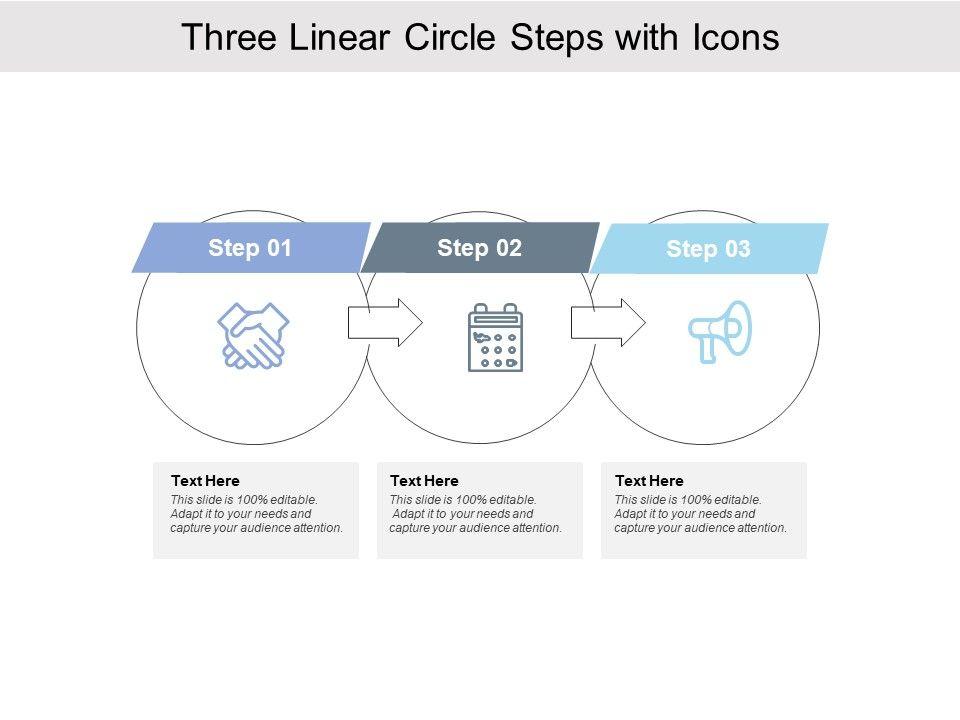 Three Linear Circle Steps with Icons

Step 01

Step 02

Step 03

Text Here
This slide is 100% editable. Adapt it to your needs and capture your audience attention.

Text Here
This slide is 100% editable. Adapt it to your needs and capture your audience attention.

Text Here
This slide is 100% editable. Adapt it to your needs and capture your audience attention.