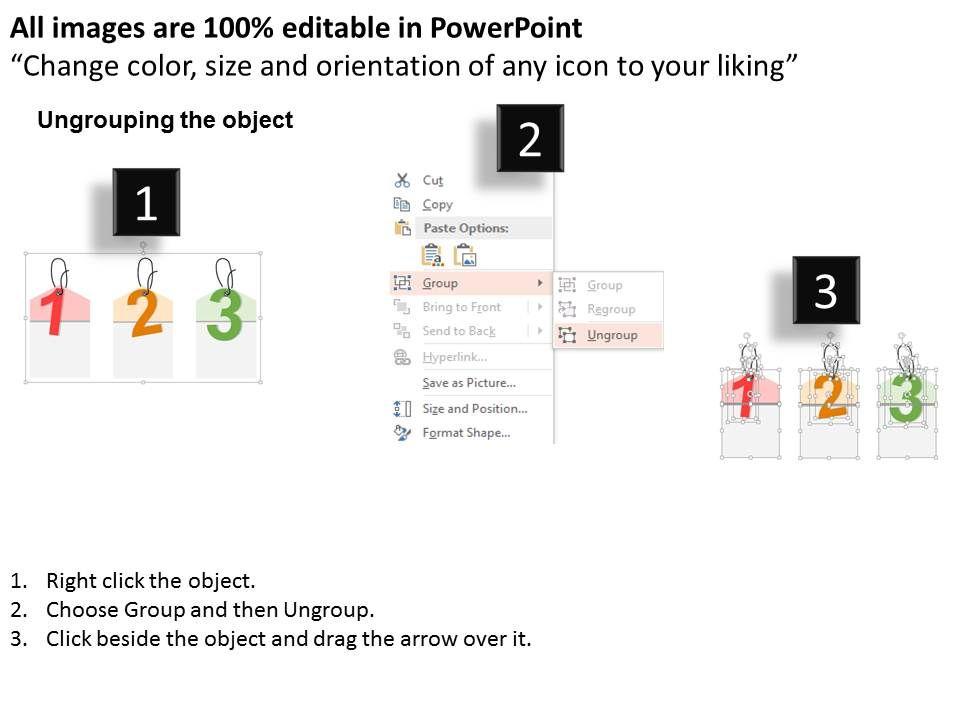 All images are 100% editable in PowerPoint
“Change color, size and orientation of any icon to your liking”

Ungrouping the object

1

1 2 3

2

Cut
Copy
Paste Options:
Group
Bring to Front
Send to Back
Hyperlink...
Save as Picture...
Size and Position...
Format Shape...

Group
Regroup
Ungroup

3

1 2 3

1. Right click the object.
2. Choose Group and then Ungroup.
3. Click beside the object and drag the arrow over it.