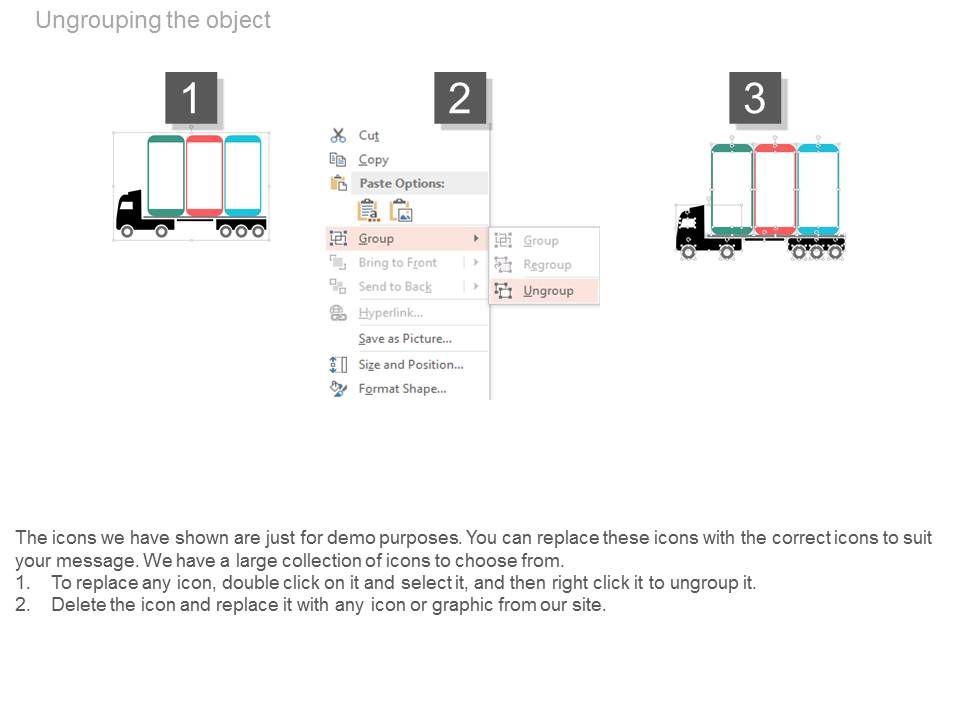 Ungrouping the object

1

2

Cut
Copy
Paste Options:
Group
Bring to Front
Send to Back
Hyperlink...
Save as Picture...
Size and Position...
Format Shape...

Group
Regroup
Ungroup

3

The icons we have shown are just for demo purposes. You can replace these icons with the correct icons to suit your message. We have a large collection of icons to choose from.
1. To replace any icon, double click on it and select it, and then right click it to ungroup it.
2. Delete the icon and replace it with any icon or graphic from our site.