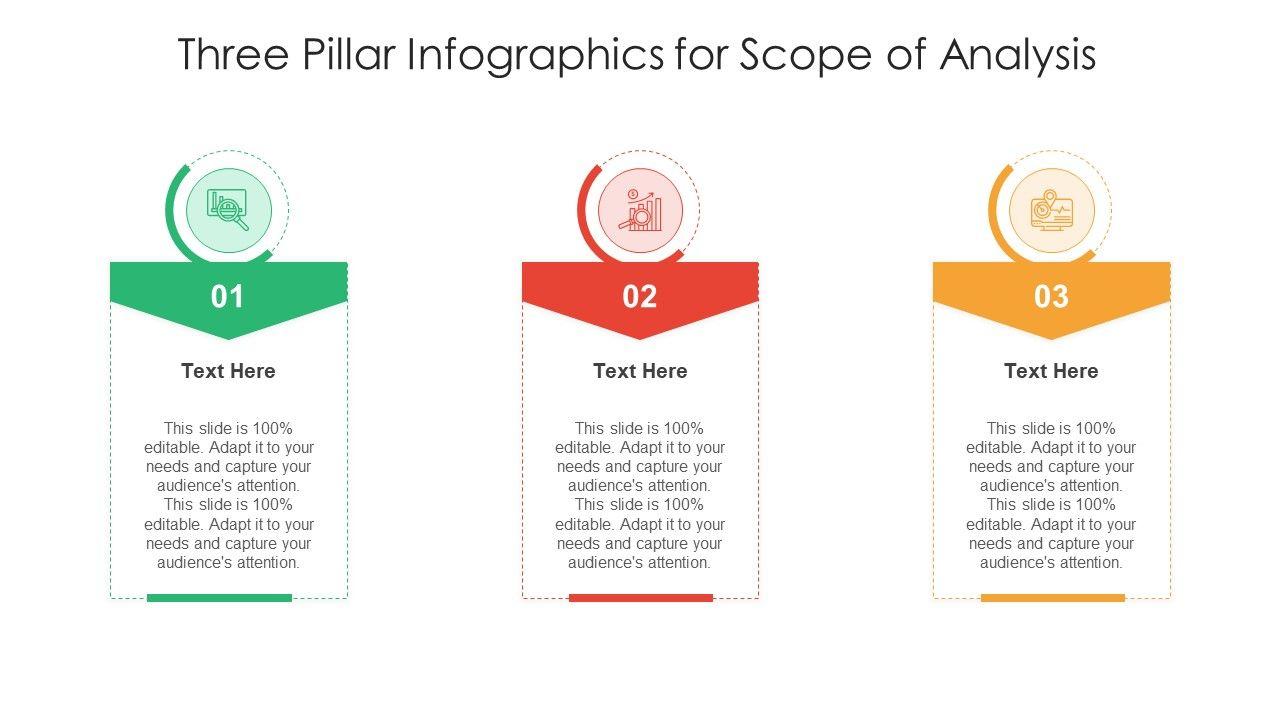 Three Pillar Infographics for Scope of Analysis

01

Text Here

This slide is 100% editable. Adapt it to your needs and capture your audience's attention. This slide is 100% editable. Adapt it to your needs and capture your audience's attention.

02

Text Here

This slide is 100% editable. Adapt it to your needs and capture your audience's attention. This slide is 100% editable. Adapt it to your needs and capture your audience's attention.

03

Text Here

This slide is 100% editable. Adapt it to your needs and capture your audience's attention. This slide is 100% editable. Adapt it to your needs and capture your audience's attention.