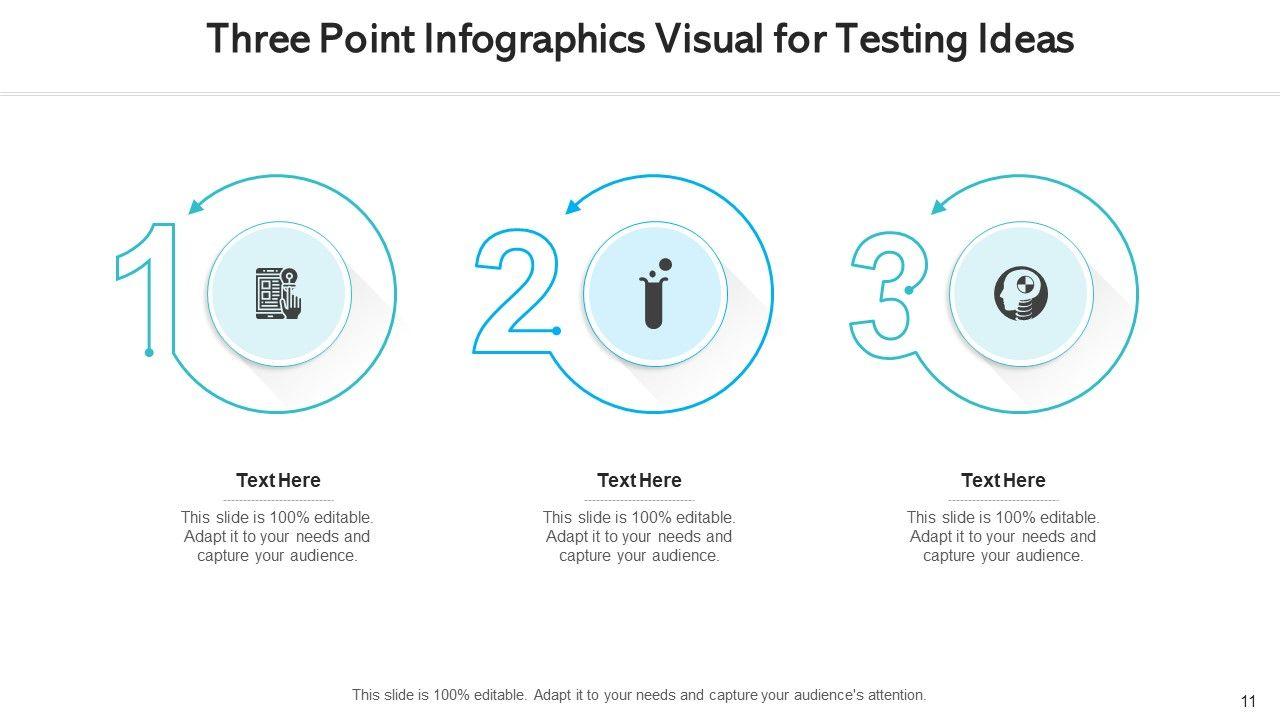 Three Point Infographics Visual for Testing Ideas

1

2

3

Text Here

This slide is 100% editable. Adapt it to your needs and capture your audience.

Text Here

This slide is 100% editable. Adapt it to your needs and capture your audience.

Text Here

This slide is 100% editable. Adapt it to your needs and capture your audience.

This slide is 100% editable. Adapt it to your needs and capture your audience's attention.

11