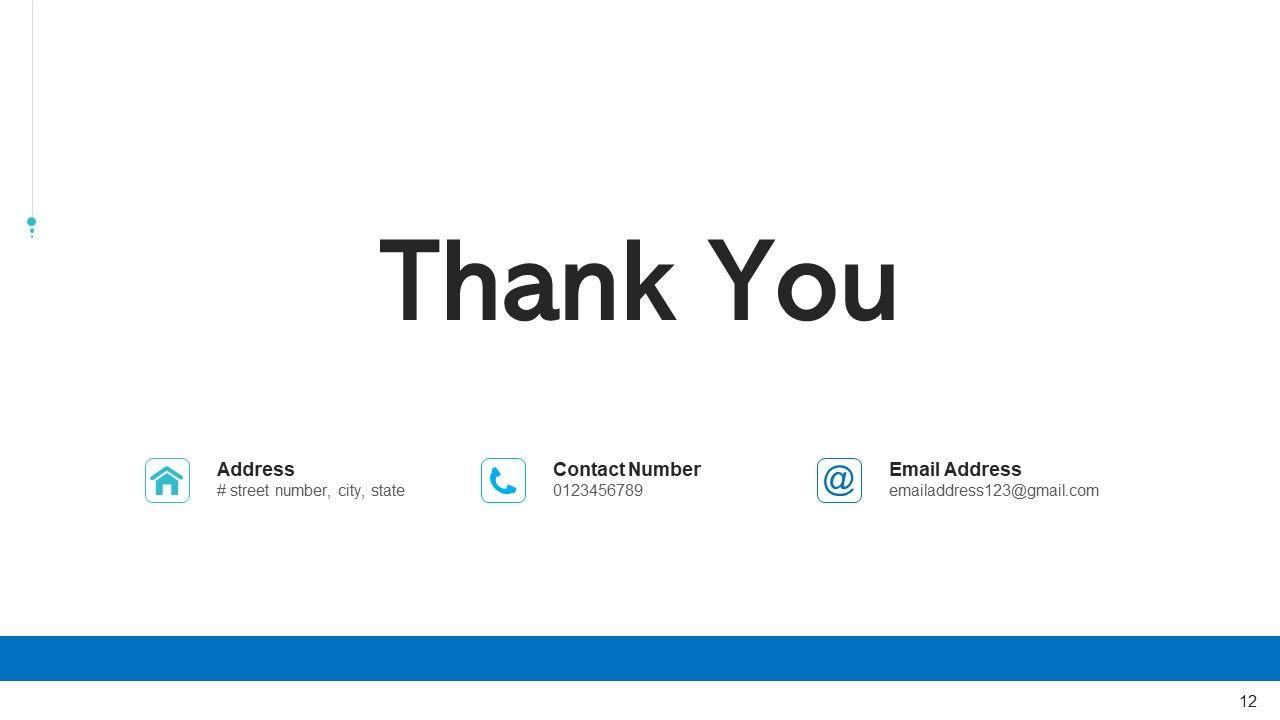 Thank You

Address
# street number, city, state

Contact Number
0123456789

Email Address
emailaddress123@gmail.com

12