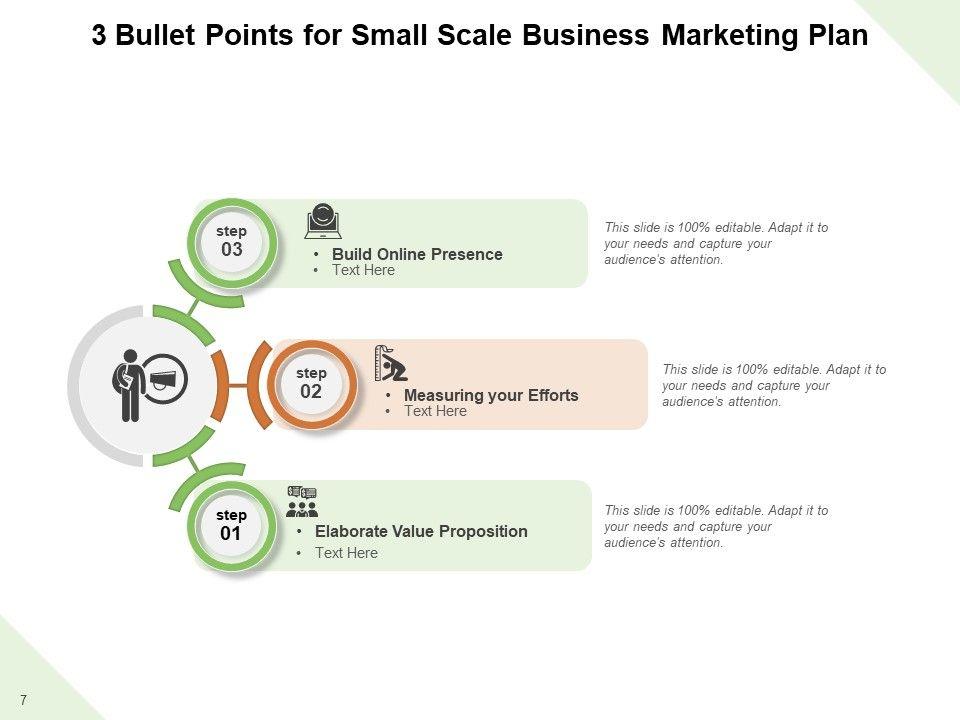 3 Bullet Points for Small Scale Business Marketing Plan

step
03

• Build Online Presence
• Text Here

This slide is 100% editable. Adapt it to your needs and capture your audience's attention.

step
02

• Measuring your Efforts
• Text Here

This slide is 100% editable. Adapt it to your needs and capture your audience's attention.

step
01

• Elaborate Value Proposition
• Text Here

This slide is 100% editable. Adapt it to your needs and capture your audience's attention.

7