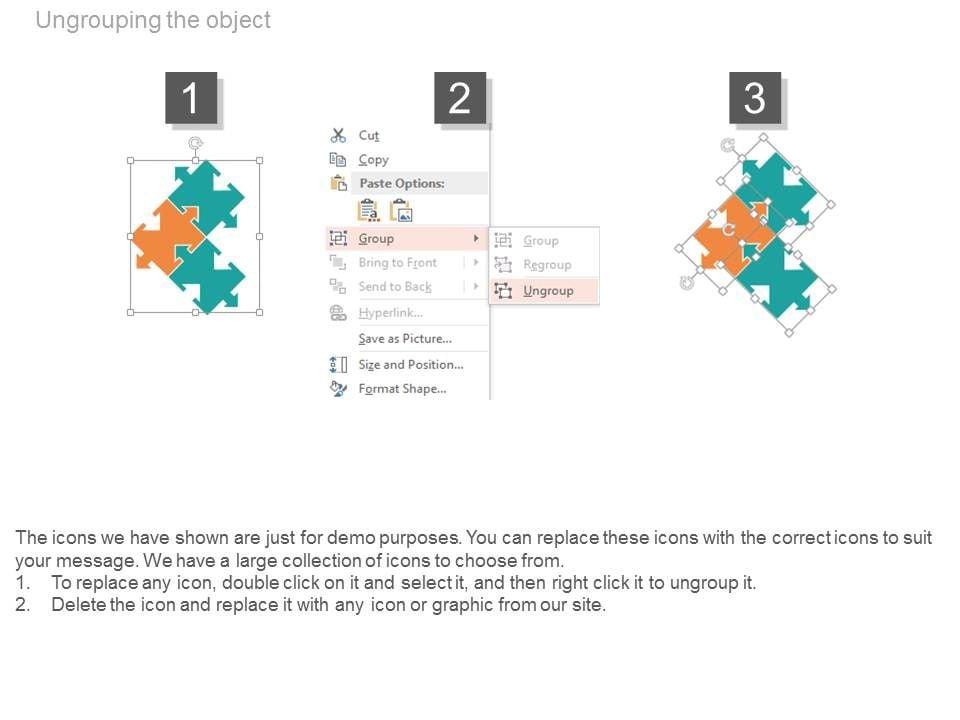 Ungrouping the object

1

2

Cut
Copy
Paste Options:
Group
Bring to Front
Send to Back
Hyperlink...
Save as Picture...
Size and Position...
Format Shape...
Group
Regroup
Ungroup

3

The icons we have shown are just for demo purposes. You can replace these icons with the correct icons to suit your message. We have a large collection of icons to choose from.
1. To replace any icon, double click on it and select it, and then right click it to ungroup it.
2. Delete the icon and replace it with any icon or graphic from our site.