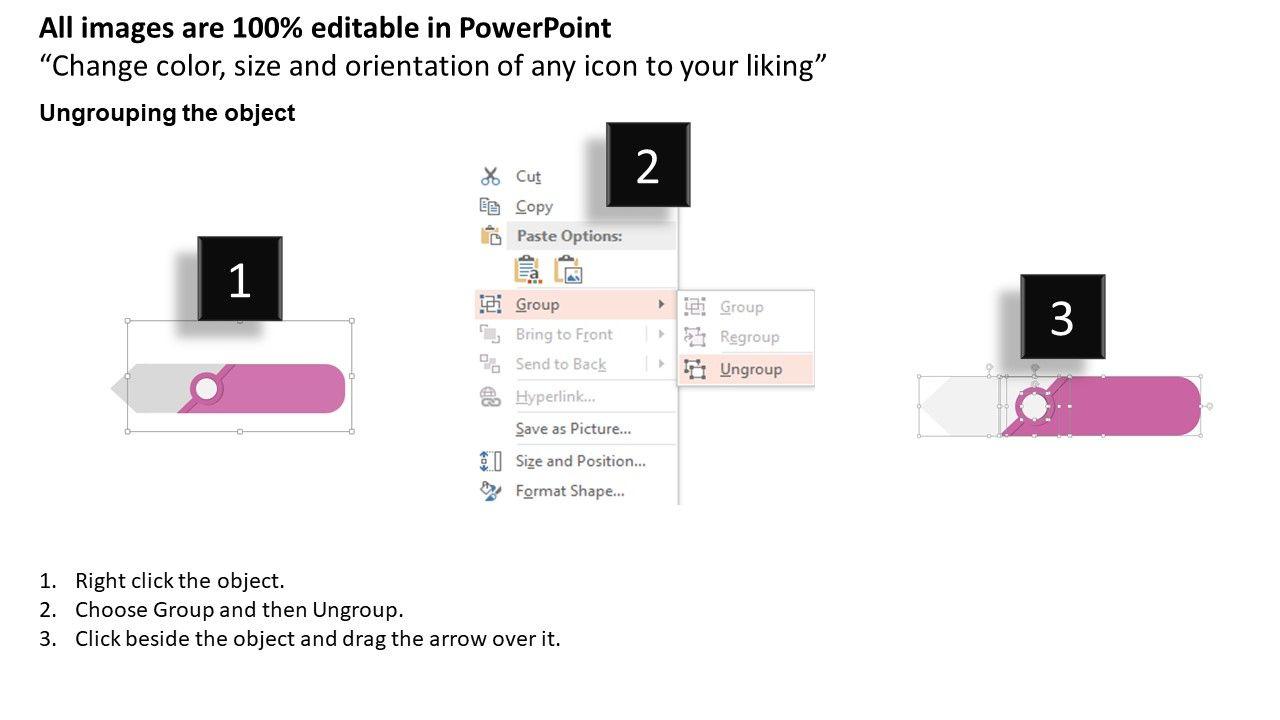 All images are 100% editable in PowerPoint
“Change color, size and orientation of any icon to your liking”

Ungrouping the object

1

2

Cut
Copy
Paste Options:
Group
Bring to Front
Send to Back
Hyperlink...
Save as Picture...
Size and Position...
Format Shape...

Group
Regroup
Ungroup

3

1. Right click the object.
2. Choose Group and then Ungroup.
3. Click beside the object and drag the arrow over it.