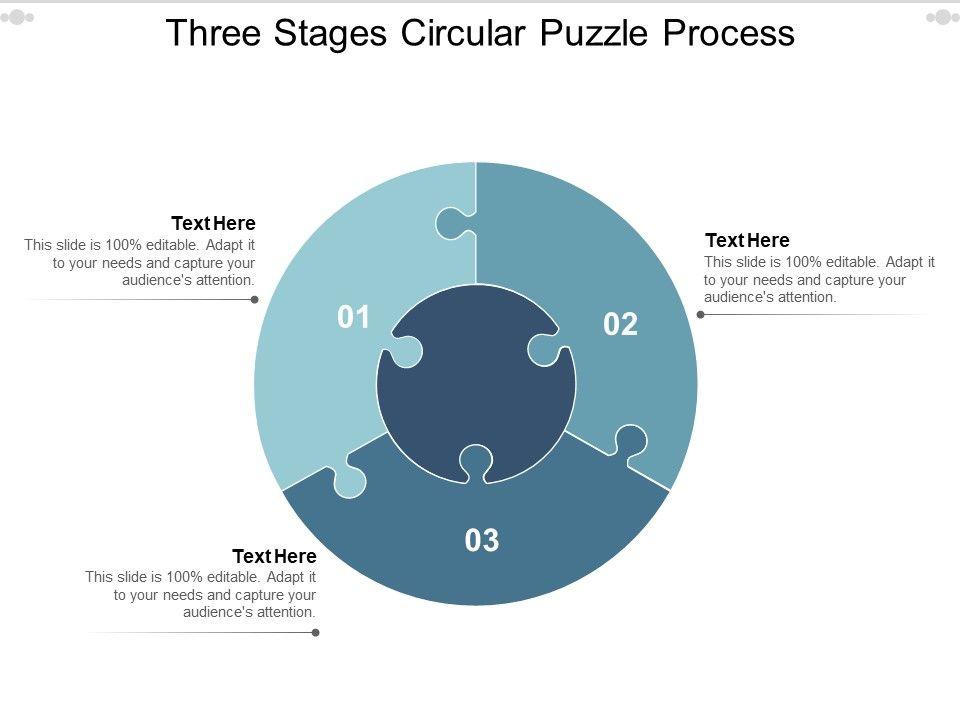 Three Stages Circular Puzzle Process

Text Here
This slide is 100% editable. Adapt it to your needs and capture your audience's attention.

01

Text Here
This slide is 100% editable. Adapt it to your needs and capture your audience's attention.

02

03

Text Here
This slide is 100% editable. Adapt it to your needs and capture your audience's attention.