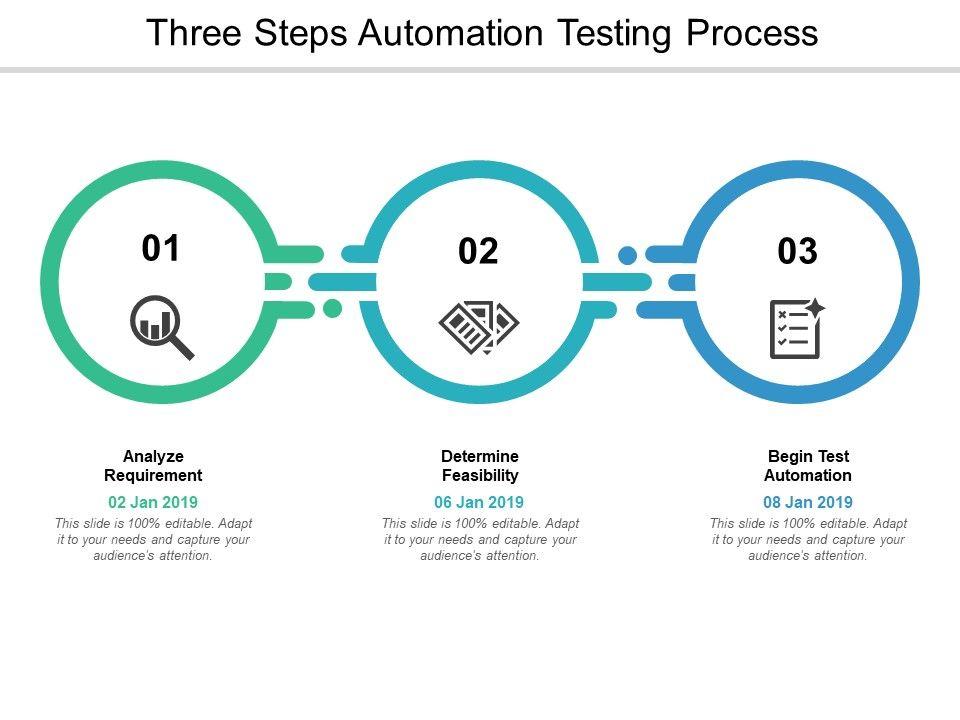 Three Steps Automation Testing Process

01

02

03

Analyze Requirement

02 Jan 2019

This slide is 100% editable. Adapt it to your needs and capture your audience's attention.

Determine Feasibility

06 Jan 2019

This slide is 100% editable. Adapt it to your needs and capture your audience's attention.

Begin Test Automation

08 Jan 2019

This slide is 100% editable. Adapt it to your needs and capture your audience's attention.