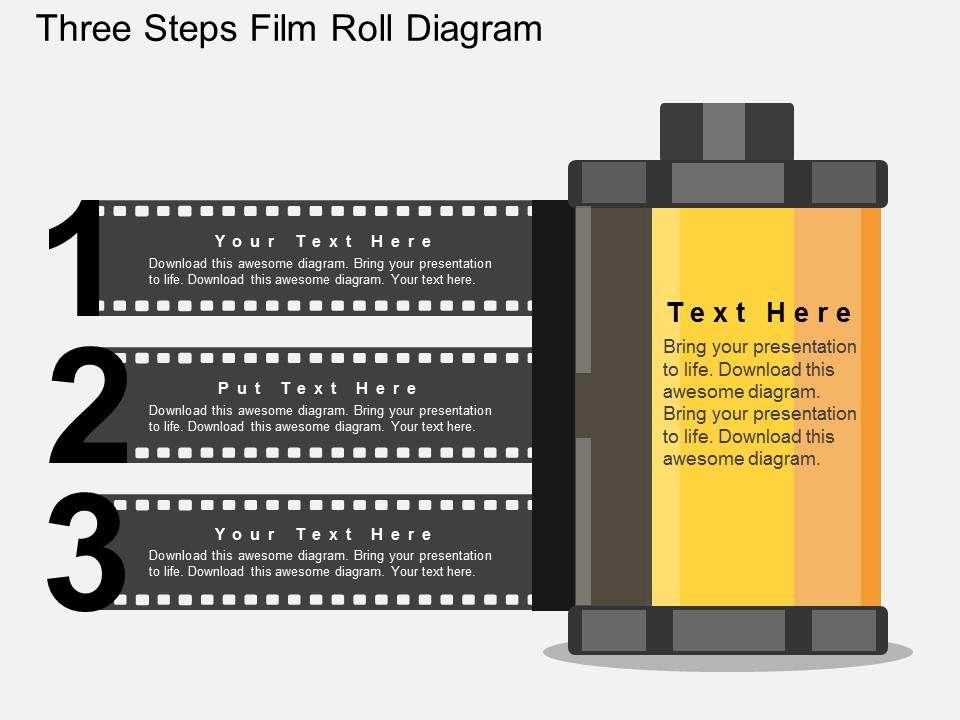 Three Steps Film Roll Diagram

1

Your Text Here

Download this awesome diagram. Bring your presentation to life. Download this awesome diagram. Your text here.

2

Put Text Here

Download this awesome diagram. Bring your presentation to life. Download this awesome diagram. Your text here.

3

Your Text Here

Download this awesome diagram. Bring your presentation to life. Download this awesome diagram. Your text here.

Text Here

Bring your presentation to life. Download this awesome diagram. Bring your presentation to life. Download this awesome diagram.