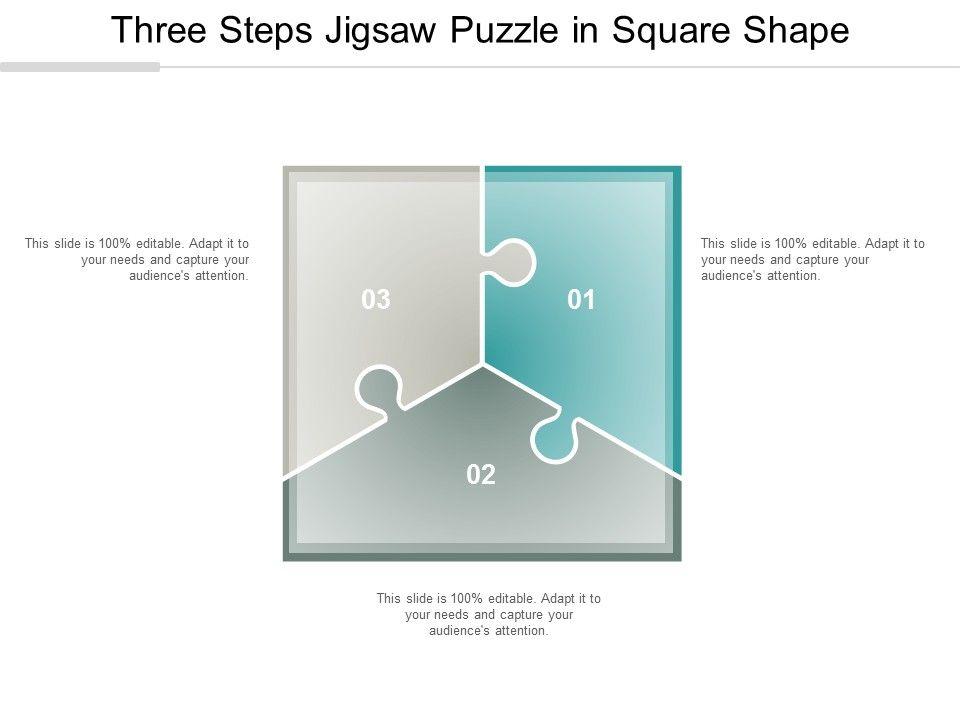 Three Steps Jigsaw Puzzle in Square Shape

This slide is 100% editable. Adapt it to your needs and capture your audience's attention.

03

01

This slide is 100% editable. Adapt it to your needs and capture your audience's attention.

02

This slide is 100% editable. Adapt it to your needs and capture your audience's attention.