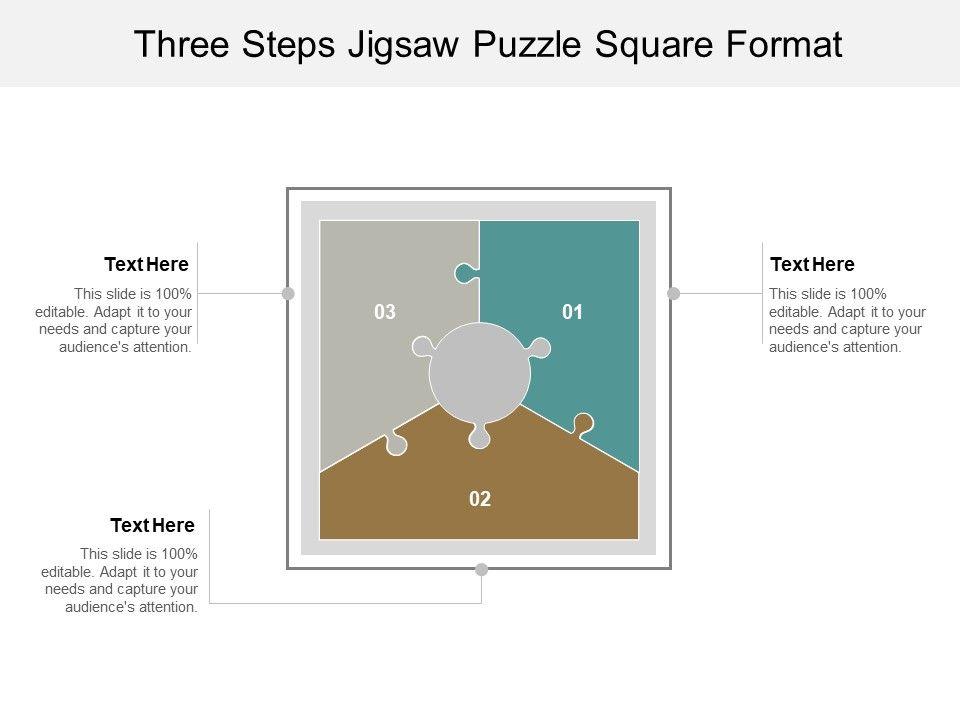 Three Steps Jigsaw Puzzle Square Format

Text Here

This slide is 100% editable. Adapt it to your needs and capture your audience's attention.

03

01

02

Text Here

This slide is 100% editable. Adapt it to your needs and capture your audience's attention.

Text Here

This slide is 100% editable. Adapt it to your needs and capture your audience's attention.