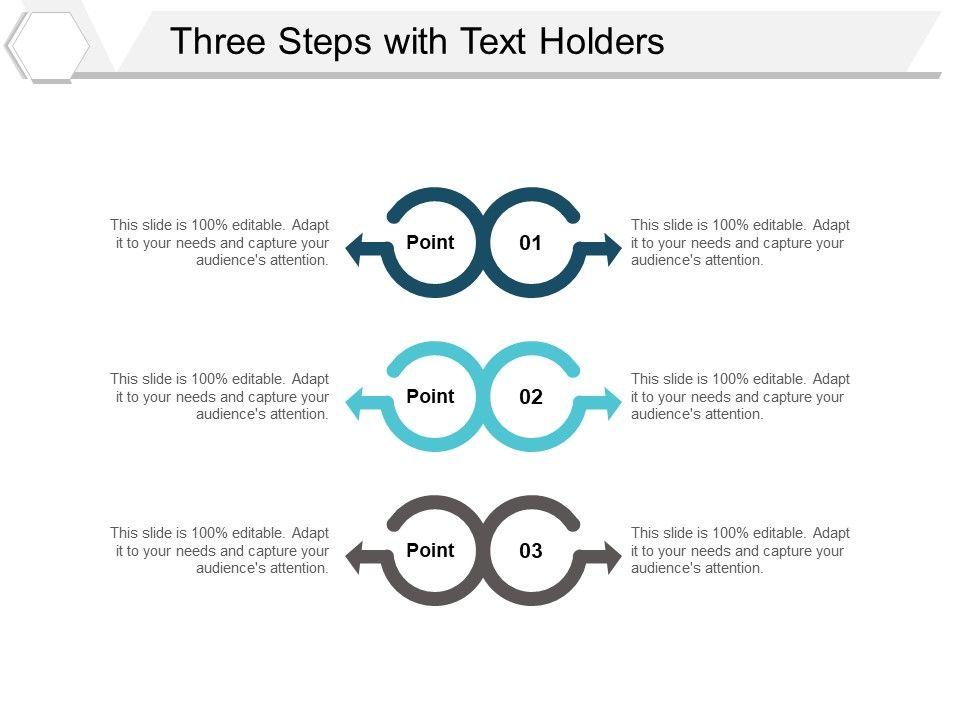 Three Steps with Text Holders

This slide is 100% editable. Adapt it to your needs and capture your audience's attention.

Point

01

This slide is 100% editable. Adapt it to your needs and capture your audience's attention.

This slide is 100% editable. Adapt it to your needs and capture your audience's attention.

Point

02

This slide is 100% editable. Adapt it to your needs and capture your audience's attention.

This slide is 100% editable. Adapt it to your needs and capture your audience's attention.

Point

03

This slide is 100% editable. Adapt it to your needs and capture your audience's attention.