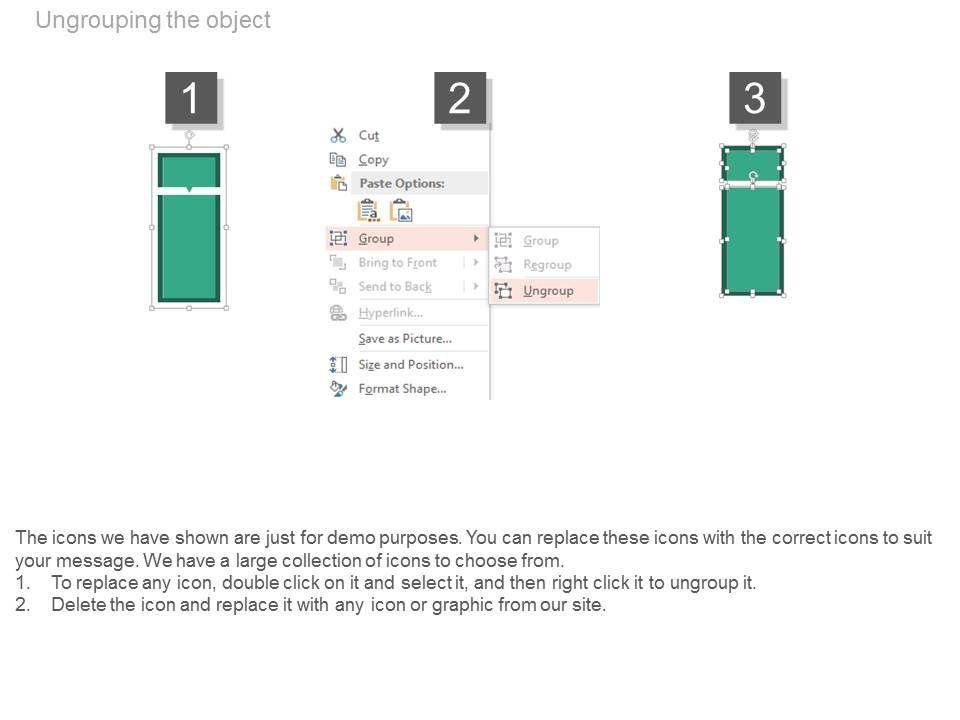 Ungrouping the object

1

2

Cut
Copy
Paste Options:
Group
Bring to Front
Send to Back
Hyperlink...
Save as Picture...
Size and Position...
Format Shape...

Group
Regroup
Ungroup

3

The icons we have shown are just for demo purposes. You can replace these icons with the correct icons to suit your message. We have a large collection of icons to choose from.
1. To replace any icon, double click on it and select it, and then right click it to ungroup it.
2. Delete the icon and replace it with any icon or graphic from our site.