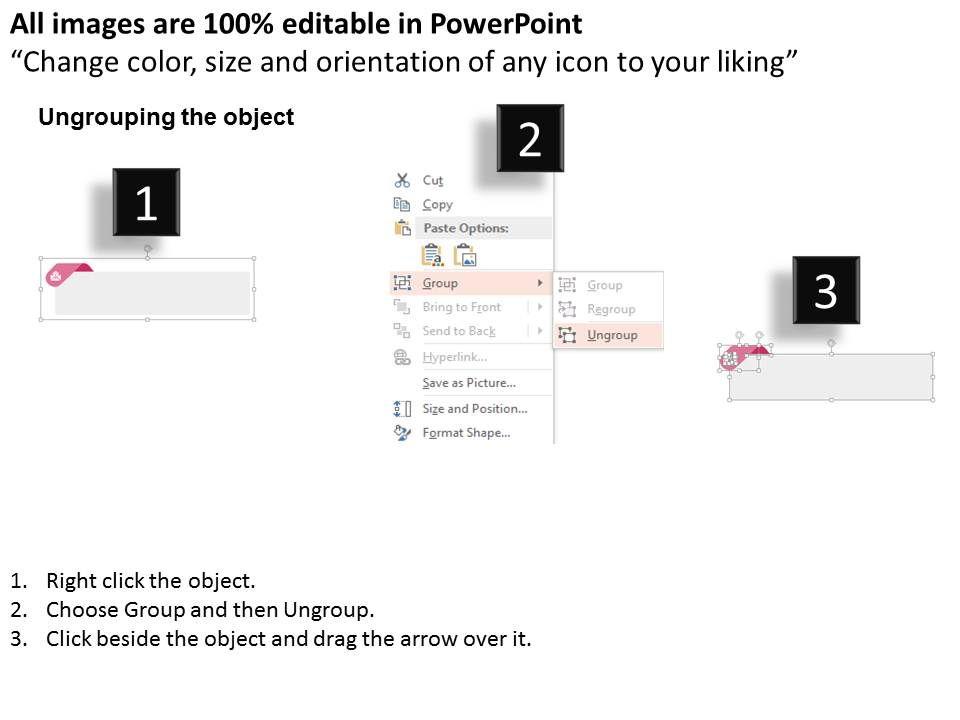 All images are 100% editable in PowerPoint
“Change color, size and orientation of any icon to your liking”

Ungrouping the object

1

2

Cut
Copy
Paste Options:
Group
Bring to Front
Send to Back
Hyperlink...
Save as Picture...
Size and Position...
Format Shape...

Group
Regroup
Ungroup

3

1. Right click the object.
2. Choose Group and then Ungroup.
3. Click beside the object and drag the arrow over it.