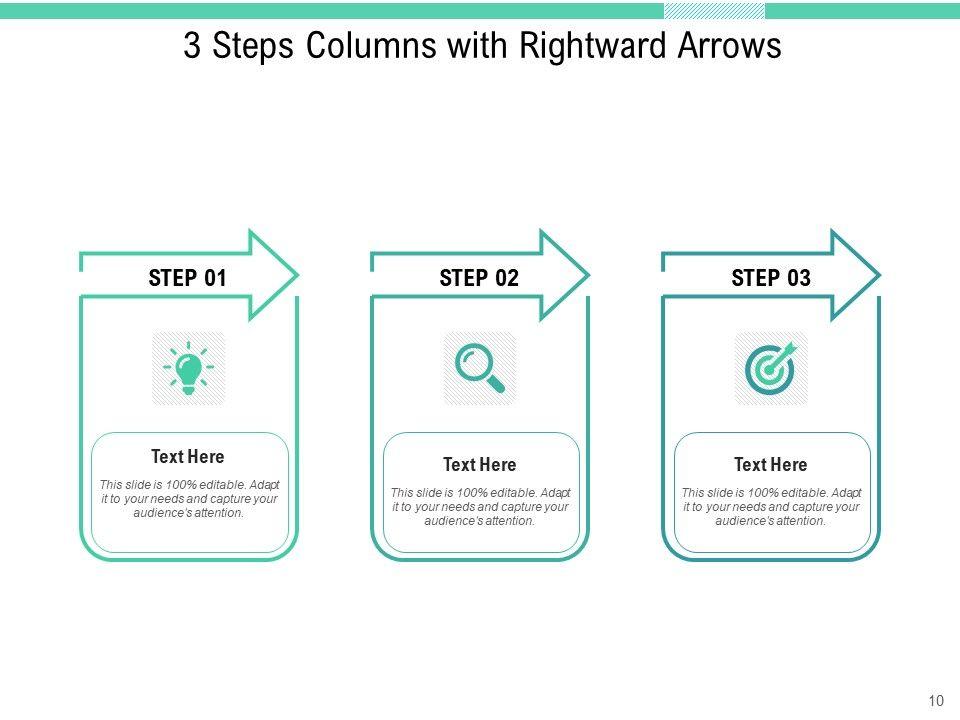 3 Steps Columns with Rightward Arrows

STEP 01

Text Here

This slide is 100% editable. Adapt it to your needs and capture your audience's attention.

STEP 02

Text Here

This slide is 100% editable. Adapt it to your needs and capture your audience's attention.

STEP 03

Text Here

This slide is 100% editable. Adapt it to your needs and capture your audience's attention.

10