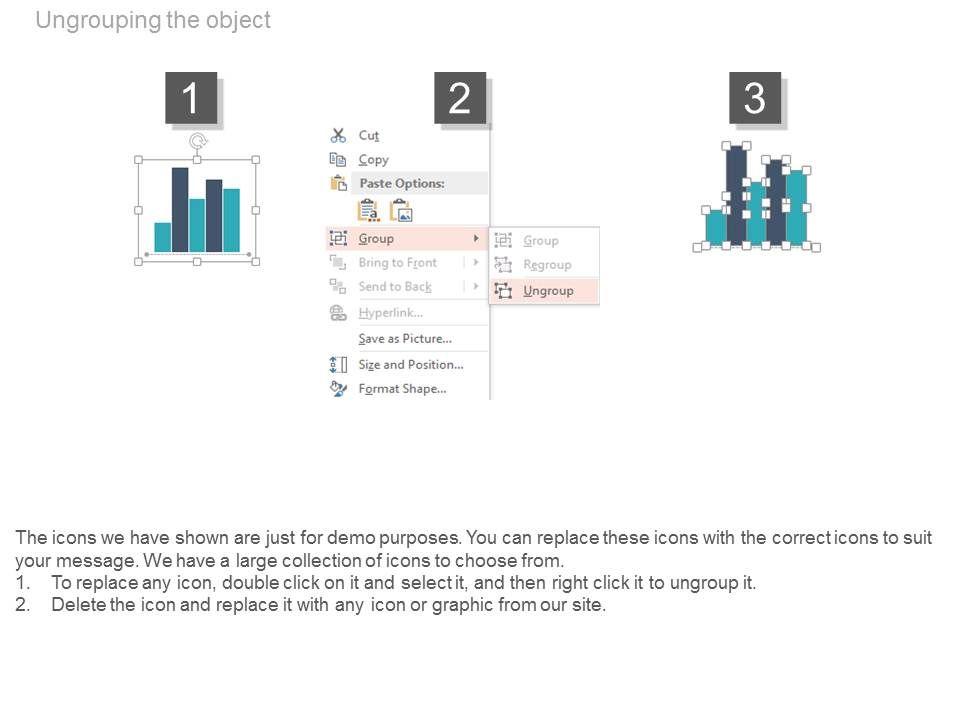 Ungrouping the object

1

2

Cut
Copy
Paste Options:
Group
Bring to Front
Send to Back
Hyperlink...
Save as Picture...
Size and Position...
Format Shape...

Group
Regroup
Ungroup

3

The icons we have shown are just for demo purposes. You can replace these icons with the correct icons to suit your message. We have a large collection of icons to choose from.
1. To replace any icon, double click on it and select it, and then right click it to ungroup it.
2. Delete the icon and replace it with any icon or graphic from our site.